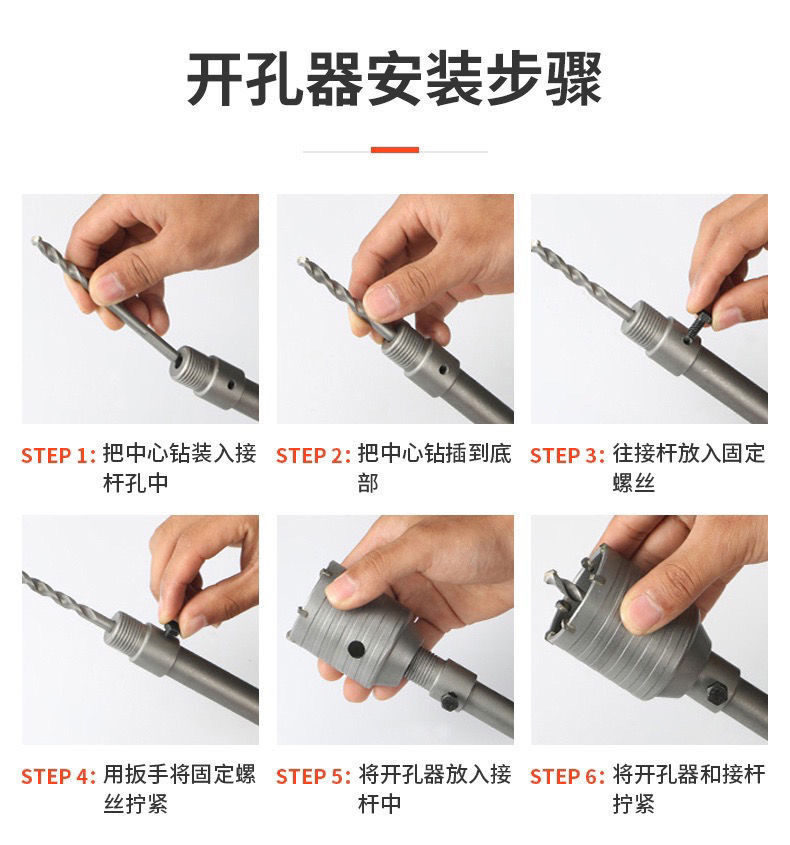 开孔器安装步骤

STEP 1: 把中心钻装入接杆孔中

STEP 2: 把中心钻插到底部

STEP 3: 往接杆放入固定螺丝

STEP 4: 用扳手将固定螺丝拧紧

STEP 5: 将开孔器放入接杆中

STEP 6: 将开孔器和接杆拧紧