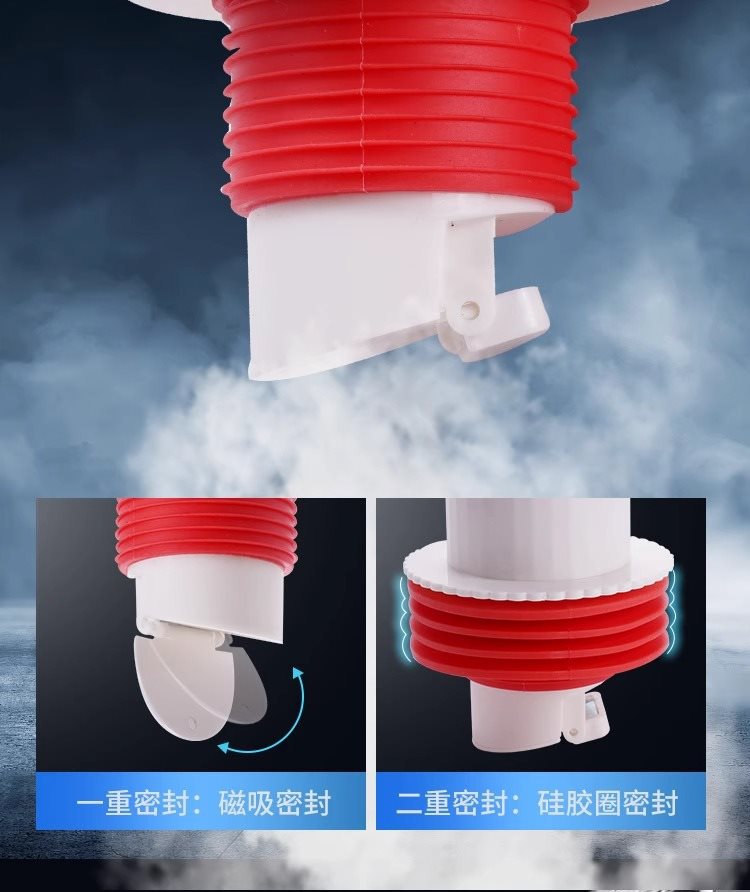 一重密封：磁吸密封

二重密封：硅胶圈密封