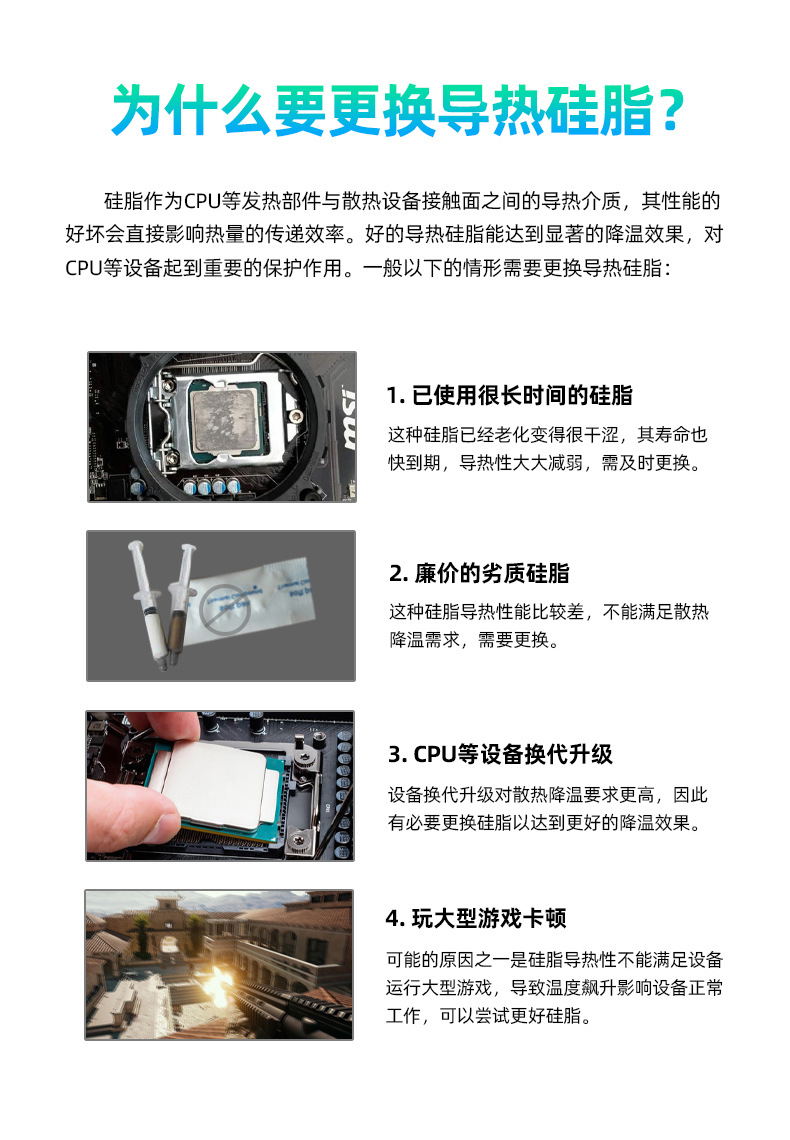 为什么要更换导热硅脂？

硅脂作为CPU等发热部件与散热设备接触面之间的导热介质，其性能的好坏会直接影响热量的传递效率。好的导热硅脂能达到显著的降温效果，对CPU等设备起到重要的保护作用。一般以下的情形需要更换导热硅脂：

msi

1. 已使用很长时间的硅脂

这种硅脂已经老化变得很干涩，其寿命也快到期，导热性大大减弱，需及时更换。

2. 廉价的劣质硅脂

这种硅脂导热性能比较差，不能满足散热降温需求，需要更换。

3. CPU等设备换代升级

设备换代升级对散热降温要求更高，因此有必要更换硅脂以达到更好的降温效果。

4. 玩大型游戏卡顿

可能的原因之一是硅脂导热性不能满足设备运行大型游戏，导致温度飙升影响设备正常工作，可以尝试更好硅脂。