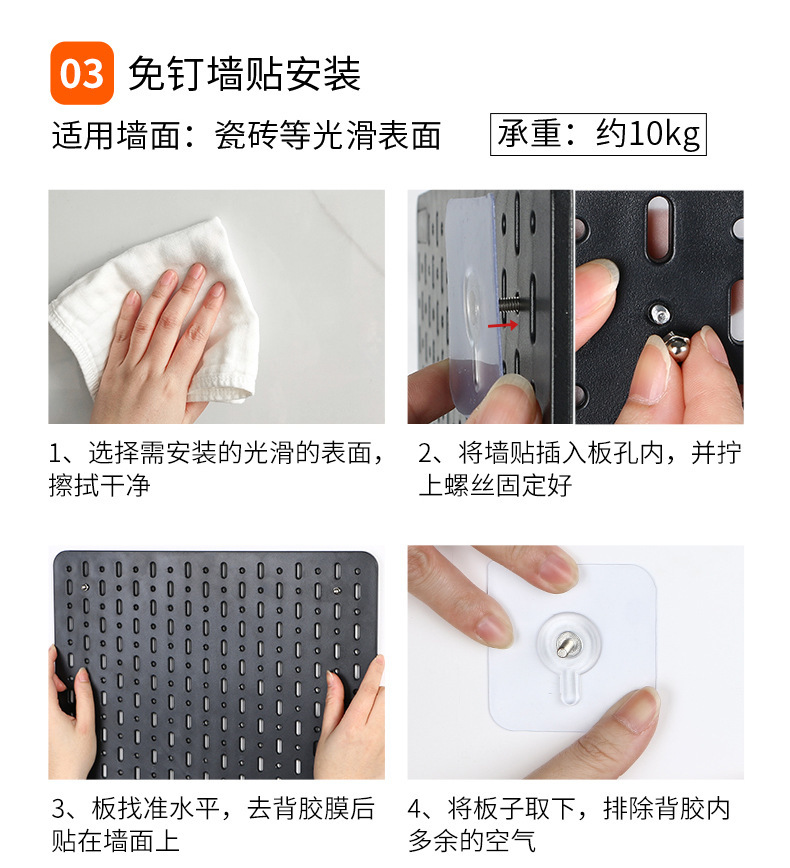 03 免钉墙贴安装

适用墙面：瓷砖等光滑表面

承重：约10kg

1、选择需安装的光滑的表面，擦拭干净

2、将墙贴插入板孔内，并拧上螺丝固定好

3、板找准水平，去背胶膜后贴在墙面上

4、将板子取下，排除背胶内多余的空气