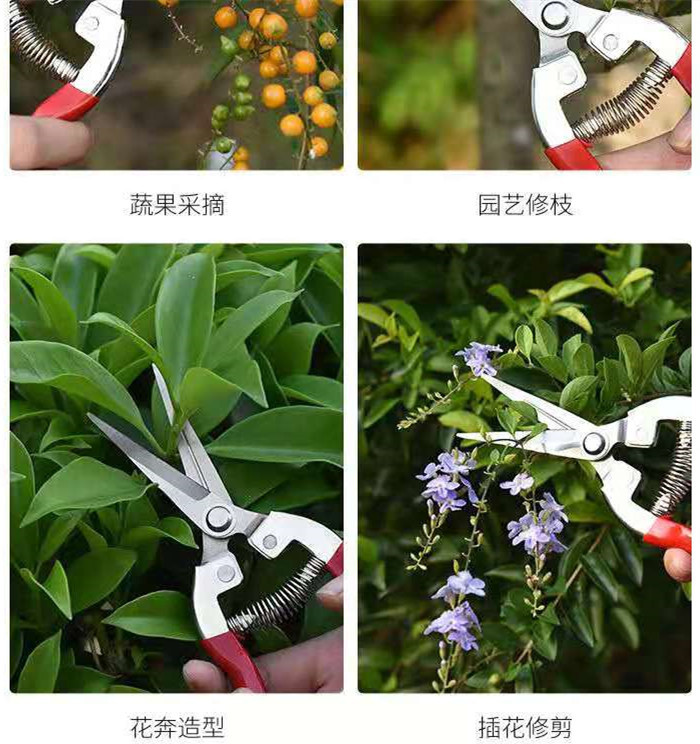 蔬果采摘

园艺修枝

花奔造型

插花修剪