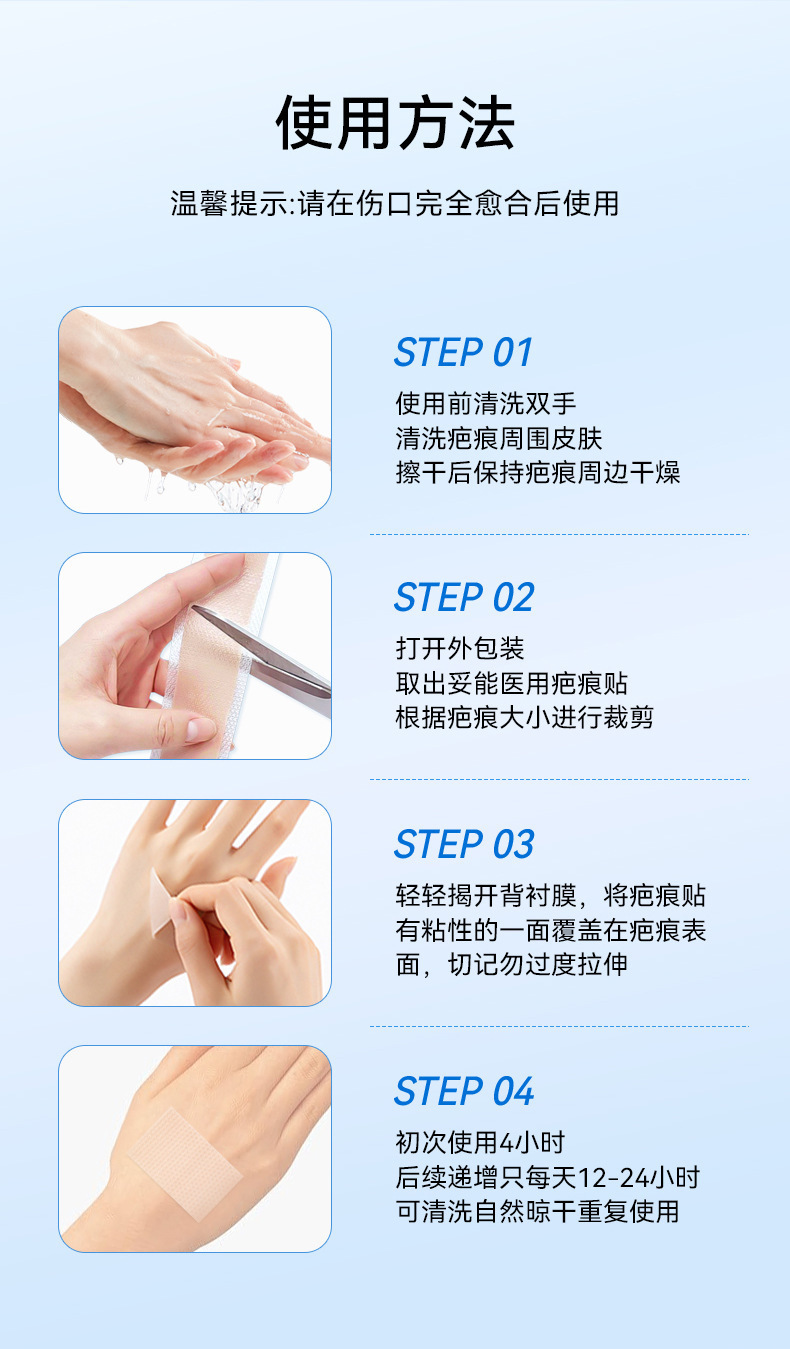 使用方法

温馨提示:请在伤口完全愈合后使用

STEP 01

使用前清洗双手
清洗疤痕周围皮肤
擦干后保持疤痕周边干燥

STEP 02

打开外包装
取出妥能医用疤痕贴
根据疤痕大小进行裁剪

STEP 03

轻轻揭开背衬膜，将疤痕贴有粘性的一面覆盖在疤痕表面，切记勿过度拉伸

STEP 04

初次使用4小时
后续递增只每天12-24小时
可清洗自然晾干重复使用