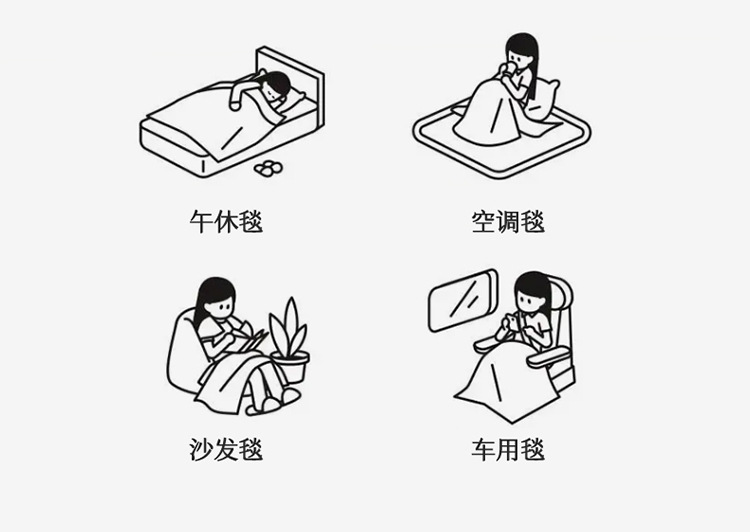 午休毯

空调毯

沙发毯

车用毯