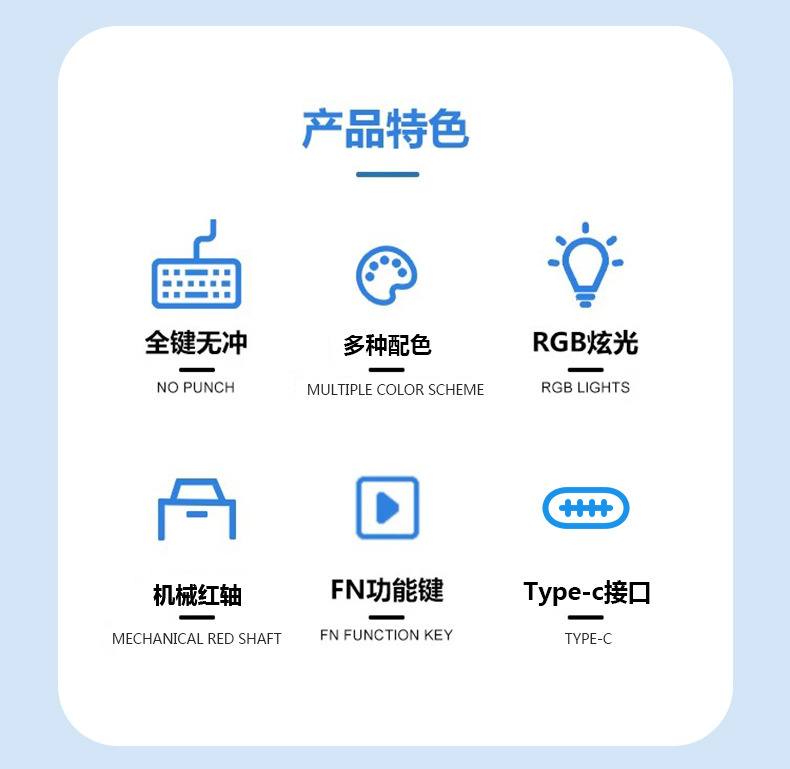 产品特色

全键无冲
NO PUNCH

多种配色
MULTIPLE COLOR SCHEME

RGB炫光
RGB LIGHTS

机械红轴
MECHANICAL RED SHAFT

FN功能键
FN FUNCTION KEY

Type-c接口
TYPE-C