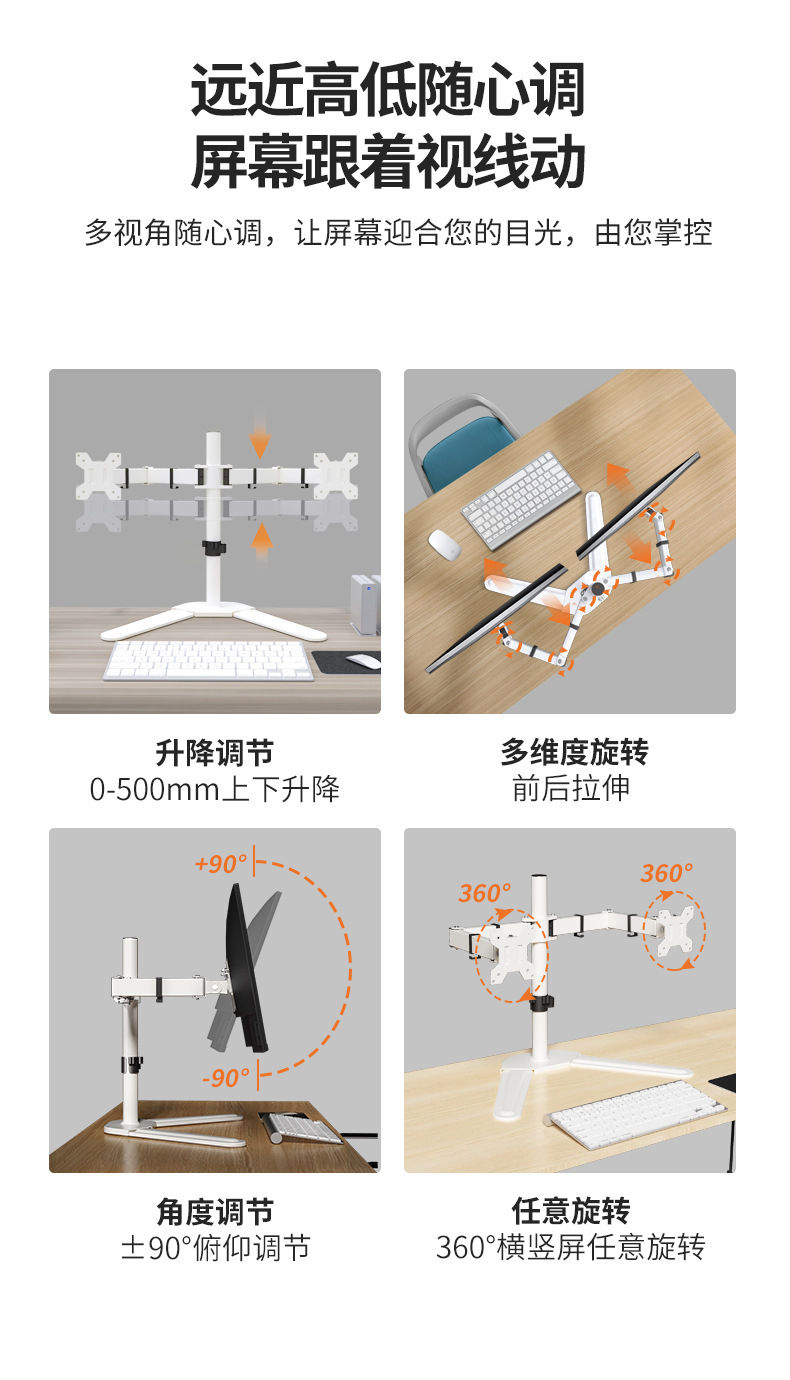 远近高低随心调
屏幕跟着视线动

多视角随心调，让屏幕迎合您的目光，由您掌控

升降调节
0-500mm上下升降

多维度旋转
前后拉伸

+90°
-90°

角度调节
±90°俯仰调节

360°
360°

任意旋转
360°横竖屏任意旋转