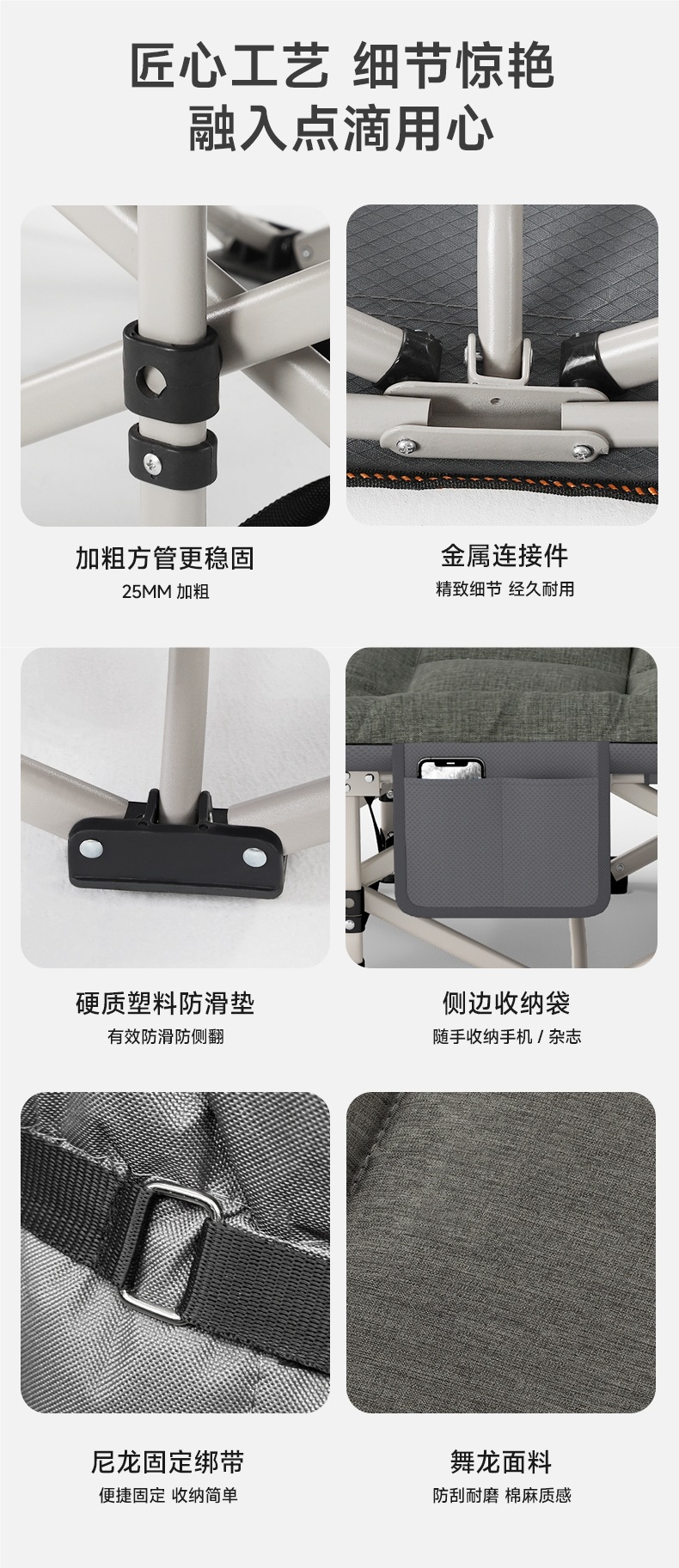 匠心工艺 细节惊艳
融入点滴用心

加粗方管更稳固
25MM 加粗

金属连接件
精致细节 经久耐用

硬质塑料防滑垫
有效防滑防侧翻

侧边收纳袋
随手收纳手机 / 杂志

尼龙固定绑带
便捷固定 收纳简单

舞龙面料
防刮耐磨 棉麻质感