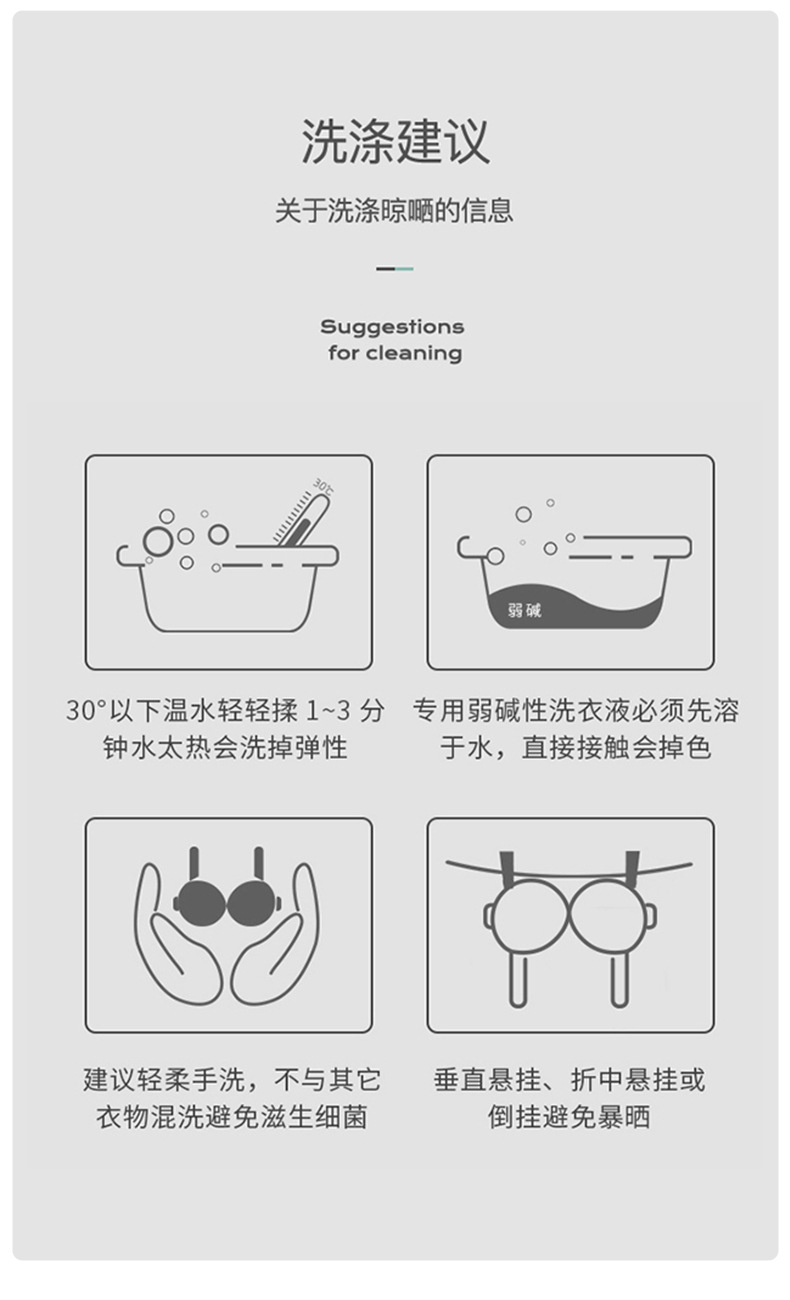 洗涤建议

关于洗涤晾晒的信息

Suggestions
for cleaning

30℃

30°以下温水轻轻揉 1~3 分钟水太热会洗掉弹性

弱碱

专用弱碱性洗衣液必须先溶于水，直接接触会掉色

建议轻柔手洗，不与其它衣物混洗避免滋生细菌

垂直悬挂、折中悬挂或倒挂避免暴晒