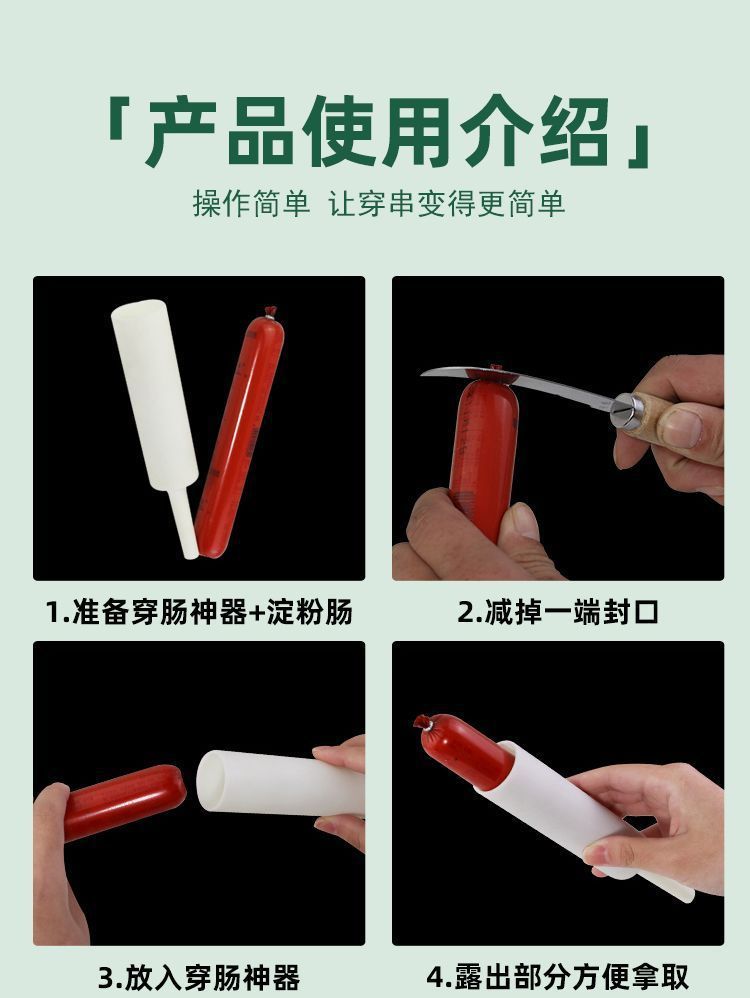 「产品使用介绍」

操作简单 让穿串变得更简单

1.准备穿肠神器+淀粉肠

2.减掉一端封口

3.放入穿肠神器

4.露出部分方便拿取