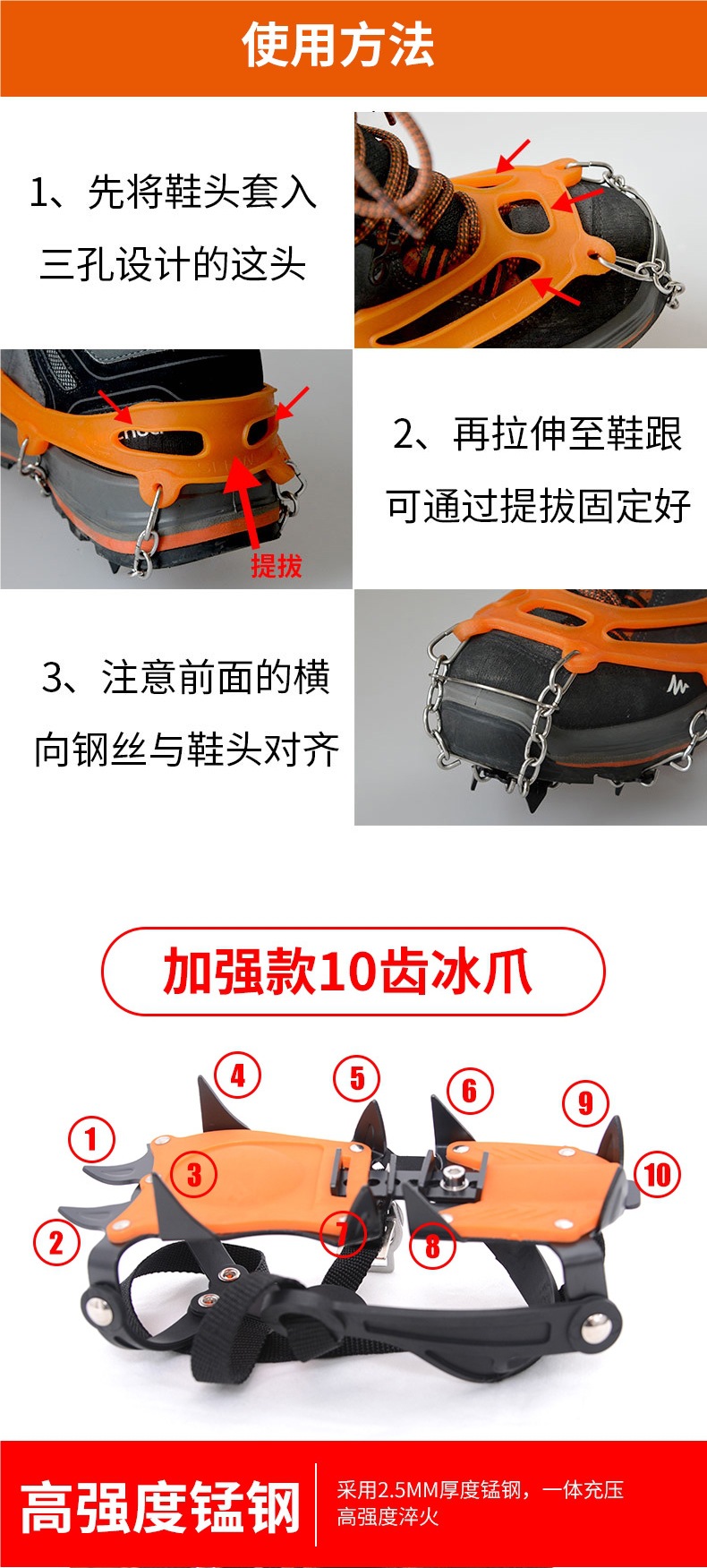 使用方法

1、先将鞋头套入三孔设计的这头

提拔

2、再拉伸至鞋跟可通过提拔固定好

3、注意前面的横向钢丝与鞋头对齐

加强款10齿冰爪

1 2 3 4 5 6 7 8 9 10

高强度锰钢

采用2.5MM厚度锰钢，一体充压高强度淬火