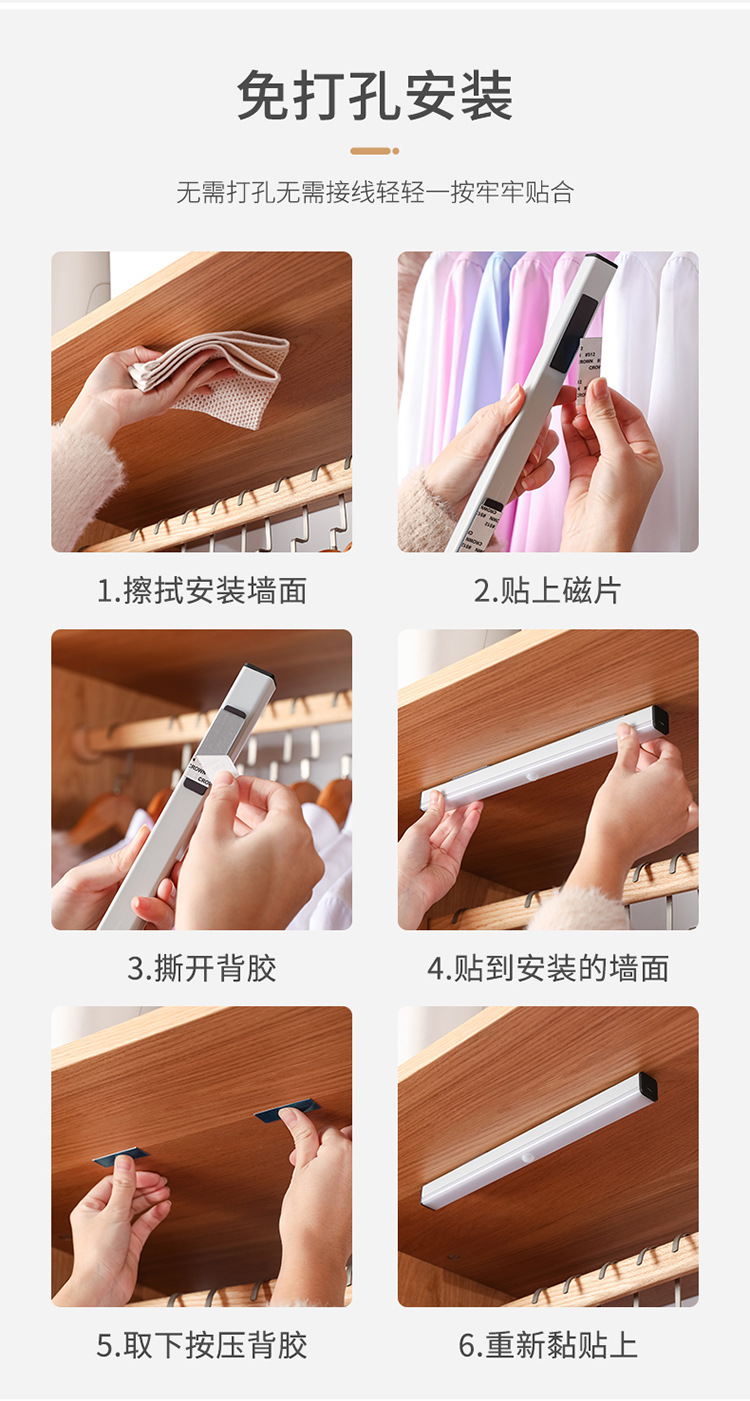 免打孔安装

无需打孔无需接线轻轻一按牢牢贴合

1.擦拭安装墙面

2.贴上磁片

3.撕开背胶

4.贴到安装的墙面

5.取下按压背胶

6.重新黏贴上