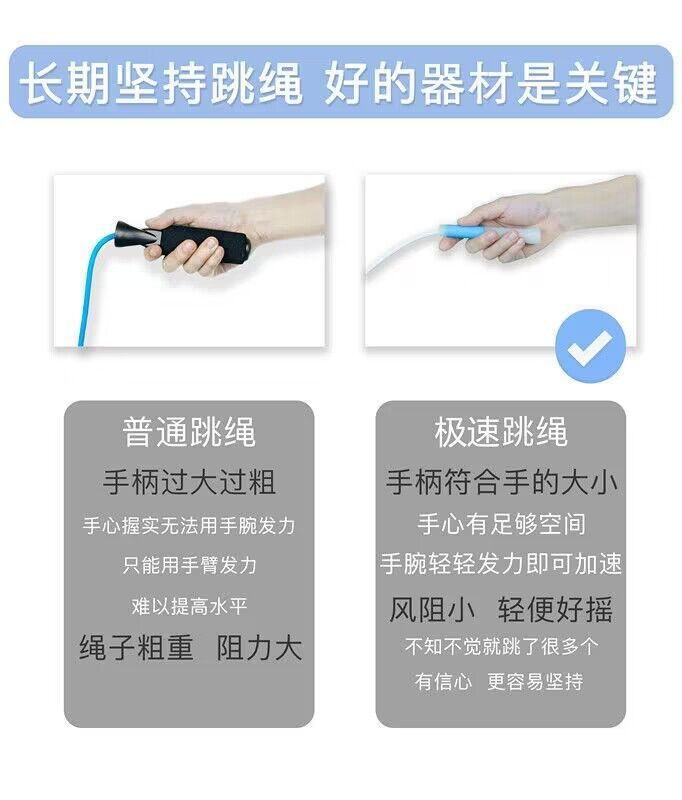 长期坚持跳绳 好的器材是关键

普通跳绳
手柄过大过粗
手心握实无法用手腕发力
只能用手臂发力
难以提高水平
绳子粗重 阻力大

极速跳绳
手柄符合手的大小
手心有足够空间
手腕轻轻发力即可加速
风阻小 轻便好摇
不知不觉就跳了很多个
有信心 更容易坚持