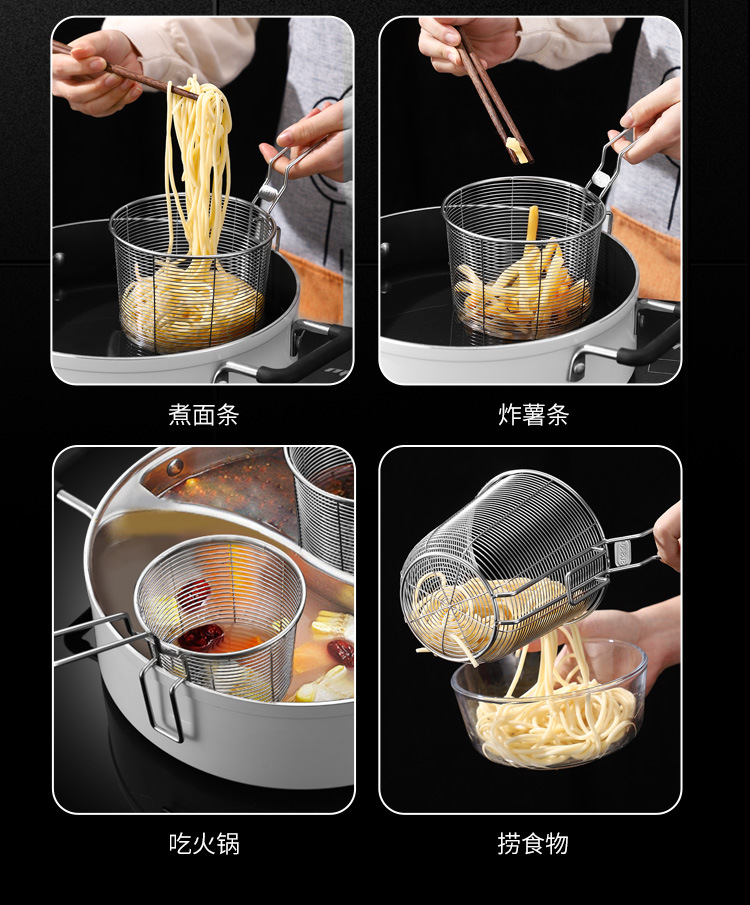 煮面条

炸薯条

吃火锅

捞食物