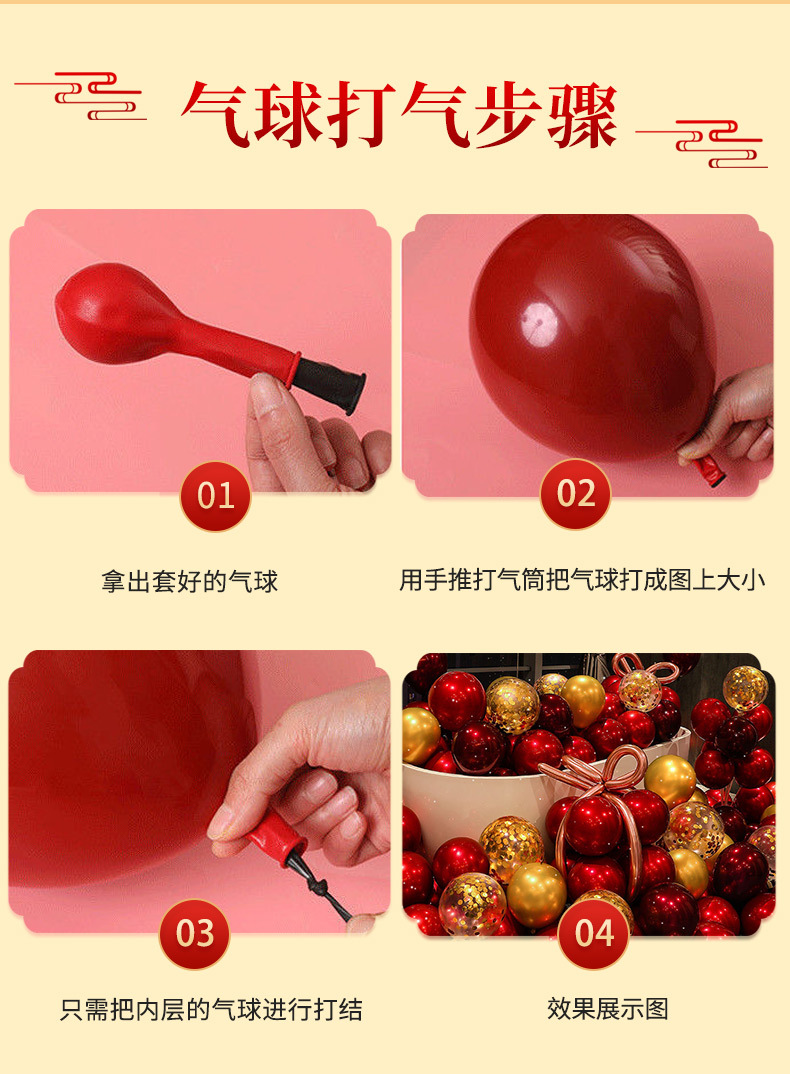 气球打气步骤

01

拿出套好的气球

02

用手推打气筒把气球打成图上大小

03

只需把内层的气球进行打结

04

效果展示图