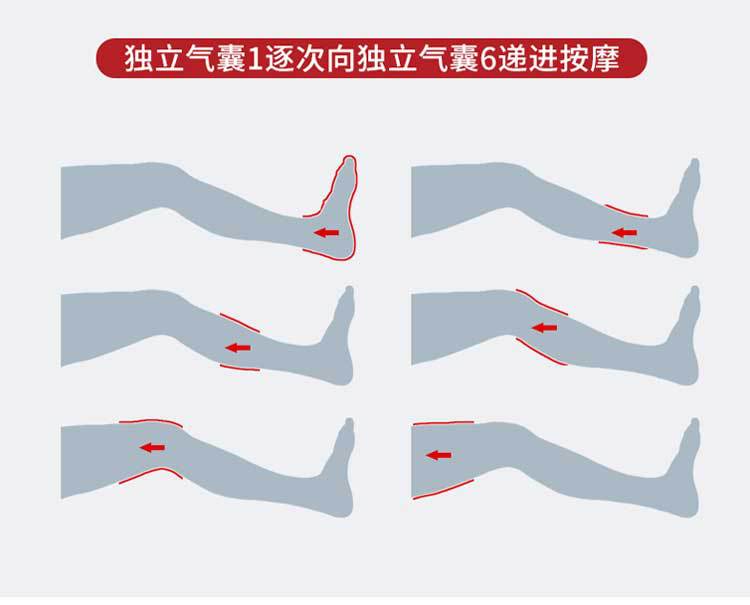 独立气囊1逐次向独立气囊6递进按摩