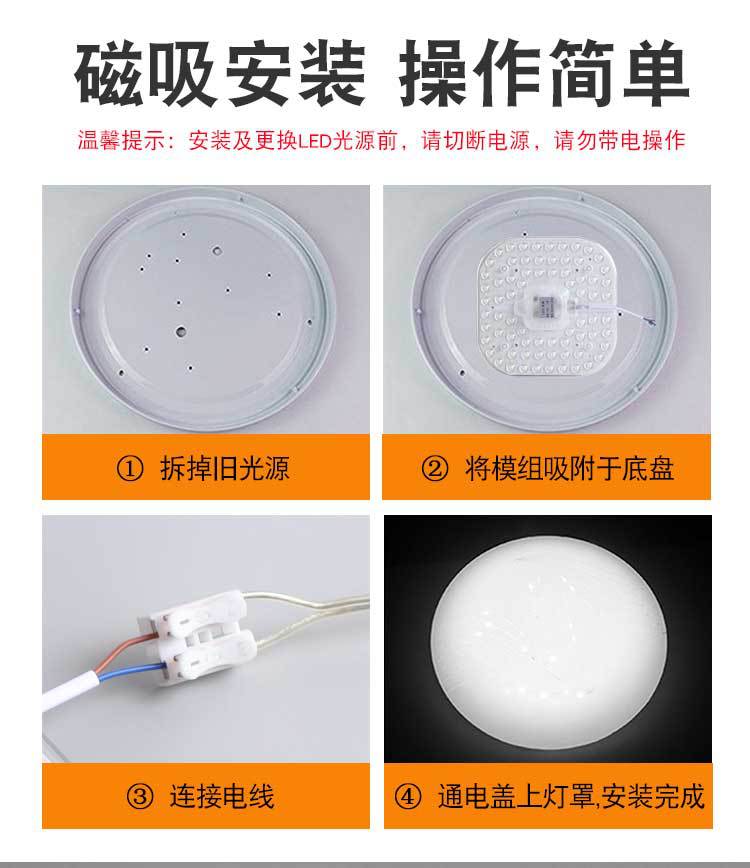 磁吸安装 操作简单

温馨提示：安装及更换LED光源前，请切断电源，请勿带电操作

① 拆掉旧光源

② 将模组吸附于底盘

③ 连接电线

④ 通电盖上灯罩,安装完成