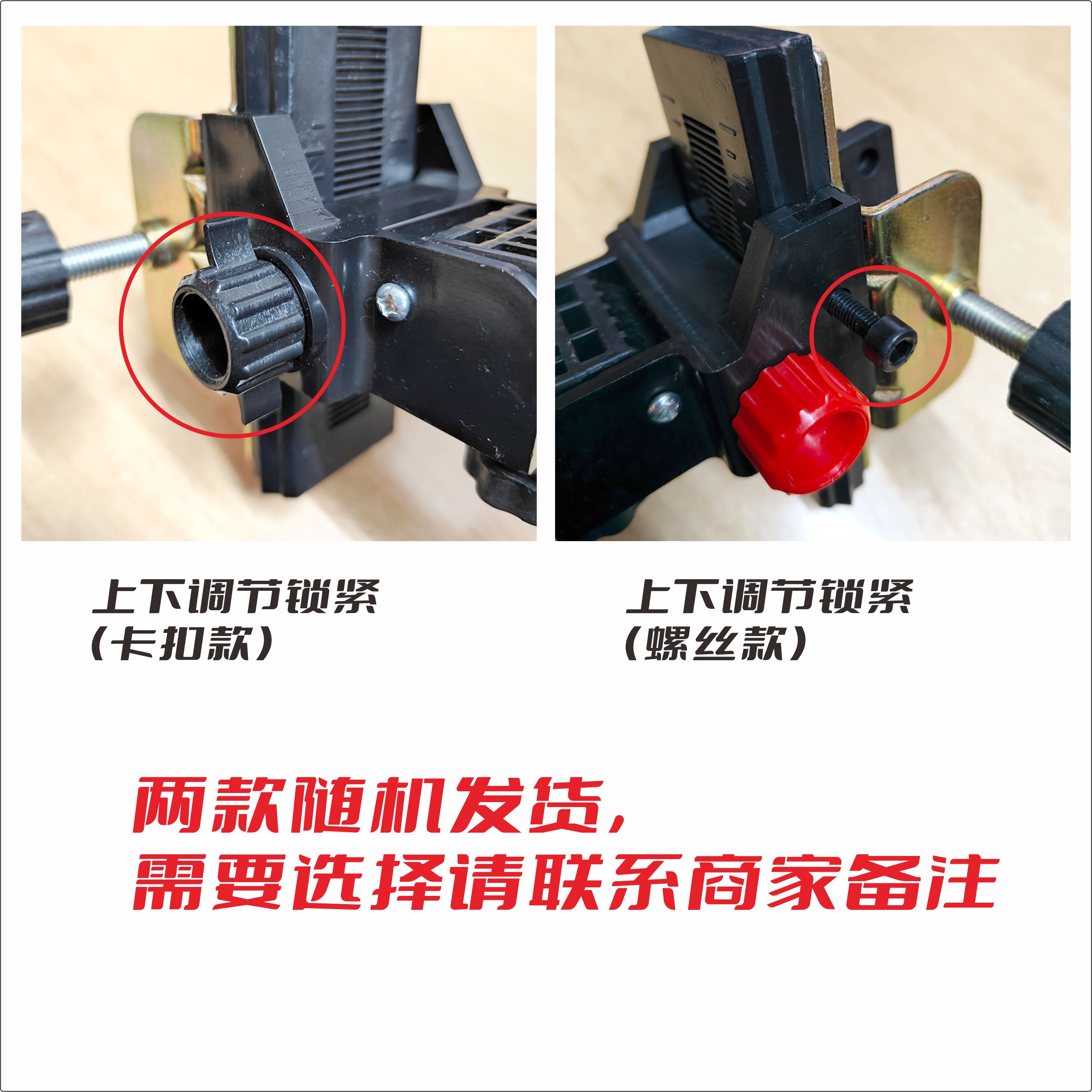 上下调节锁紧
（卡扣款）

上下调节锁紧
（螺丝款）

两款随机发货，
需要选择请联系商家备注