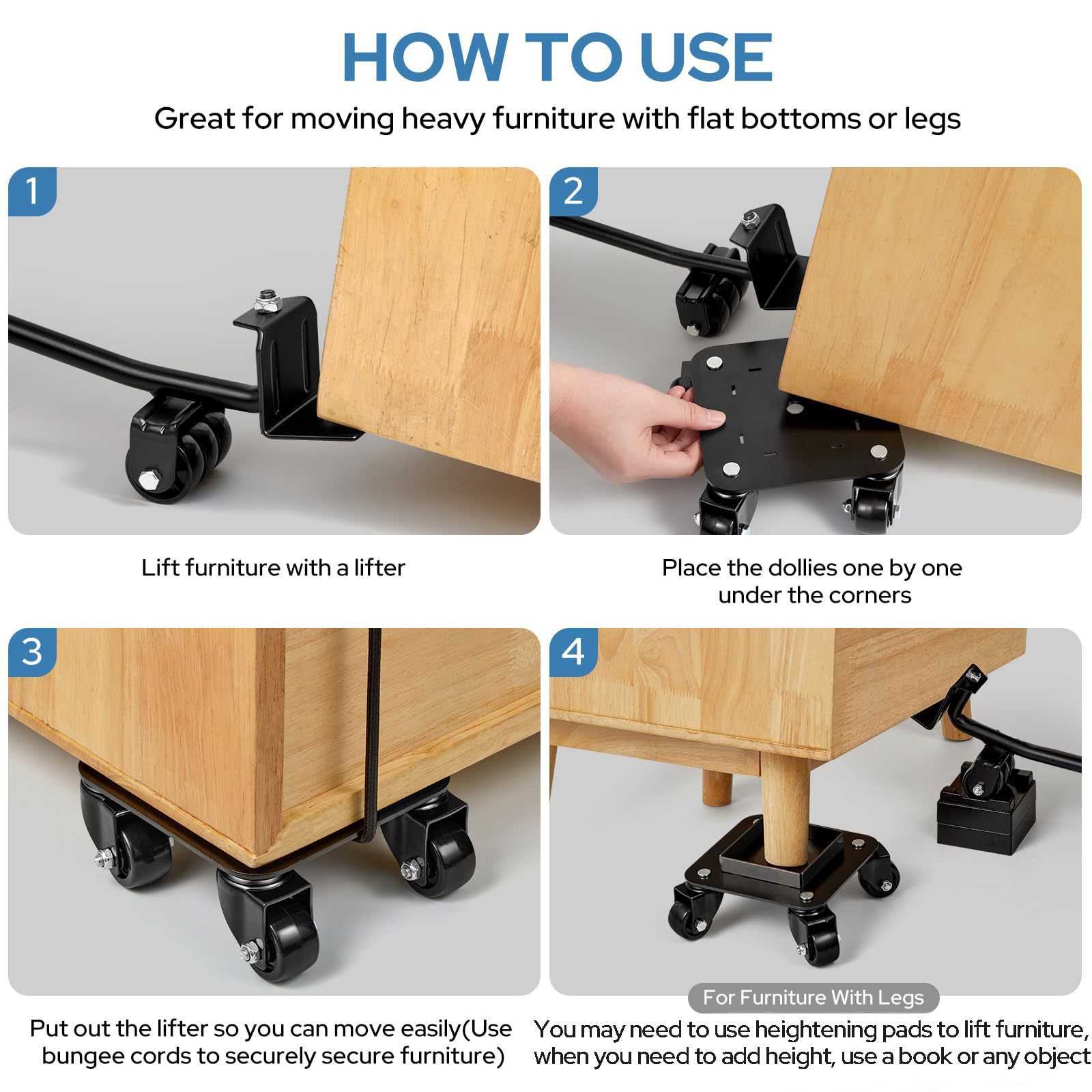 HOW TO USE

Great for moving heavy furniture with flat bottoms or legs

1

Lift furniture with a lifter

2

Place the dollies one by one under the corners

3

Put out the lifter so you can move easily(Use bungee cords to securely secure furniture)

4

For Furniture With Legs

You may need to use heightening pads to lift furniture, when you need to add height, use a book or any object