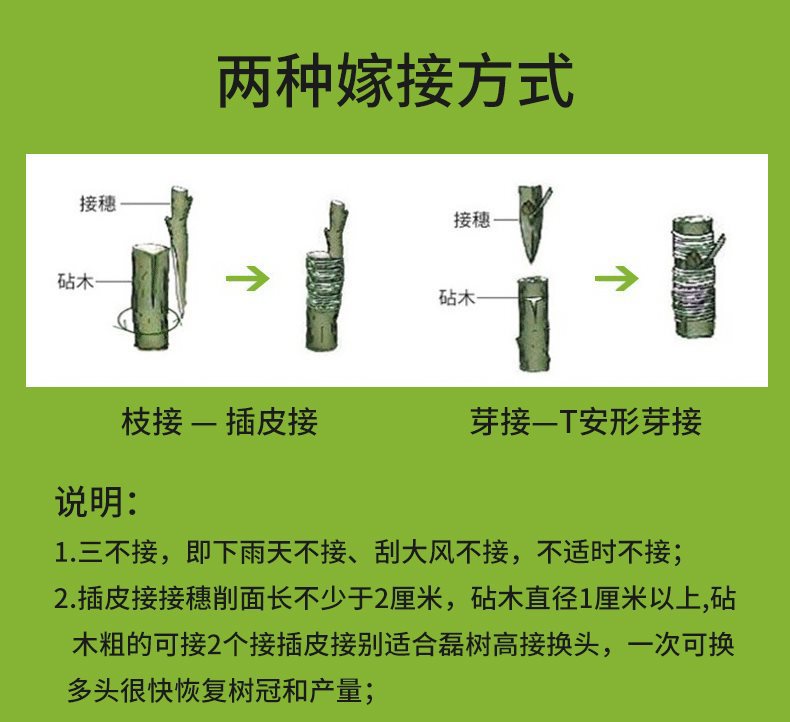 两种嫁接方式

接穗
砧木

接穗
砧木

枝接 — 插皮接

芽接—T安形芽接

说明:

1.三不接，即下雨天不接、刮大风不接，不适时不接；

2.插皮接接穗削面长不少于2厘米，砧木直径1厘米以上,砧木粗的可接2个接插皮接别适合磊树高接换头，一次可换多头很快恢复树冠和产量；