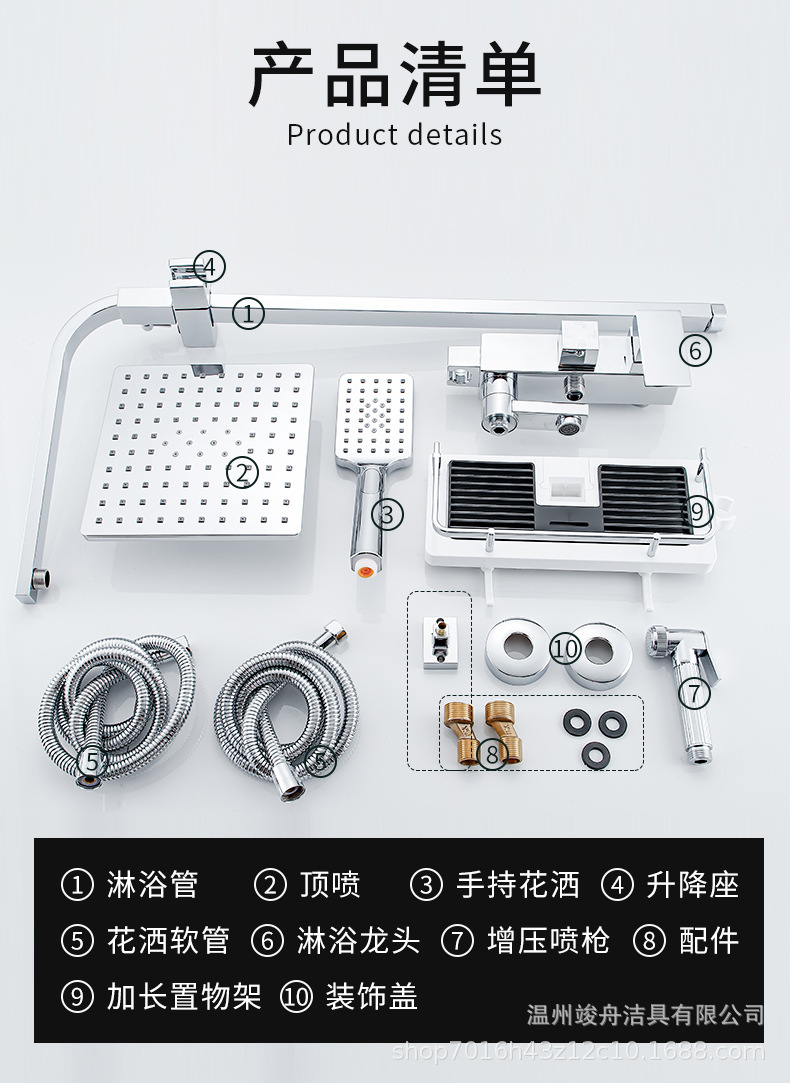 产品清单
Product details

④
①
⑥
②
③
⑨
⑩
⑦
⑤
⑤
⑧

① 淋浴管　② 顶喷　③ 手持花洒　④ 升降座
⑤ 花洒软管　⑥ 淋浴龙头　⑦ 增压喷枪　⑧ 配件
⑨ 加长置物架　⑩ 装饰盖

温州竣舟洁具有限公司
shop7016h43z12c10.1688.com