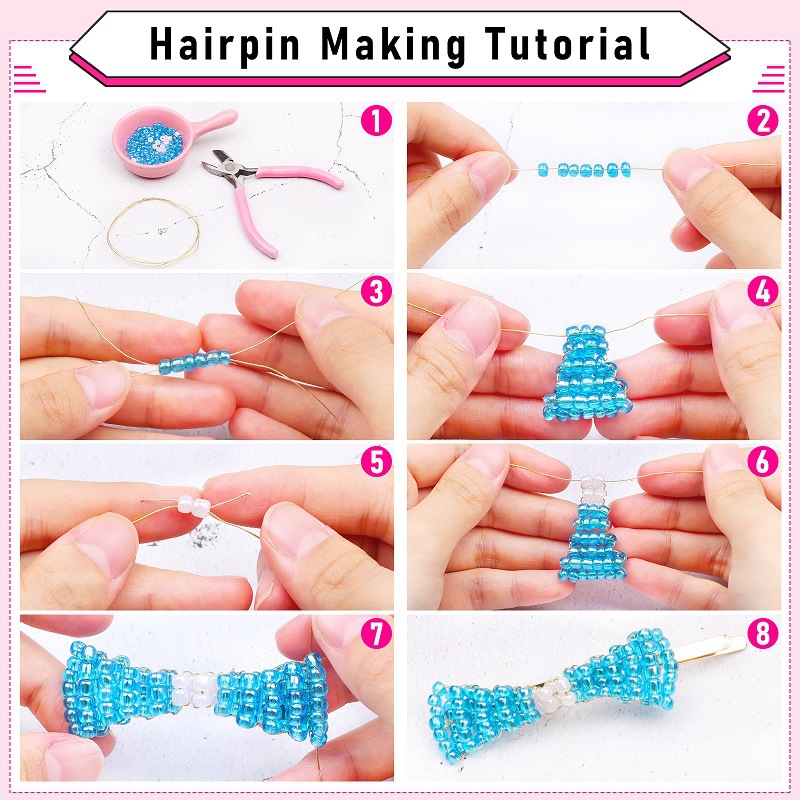 Hairpin Making Tutorial

1

2

3

4

5

6

7

8