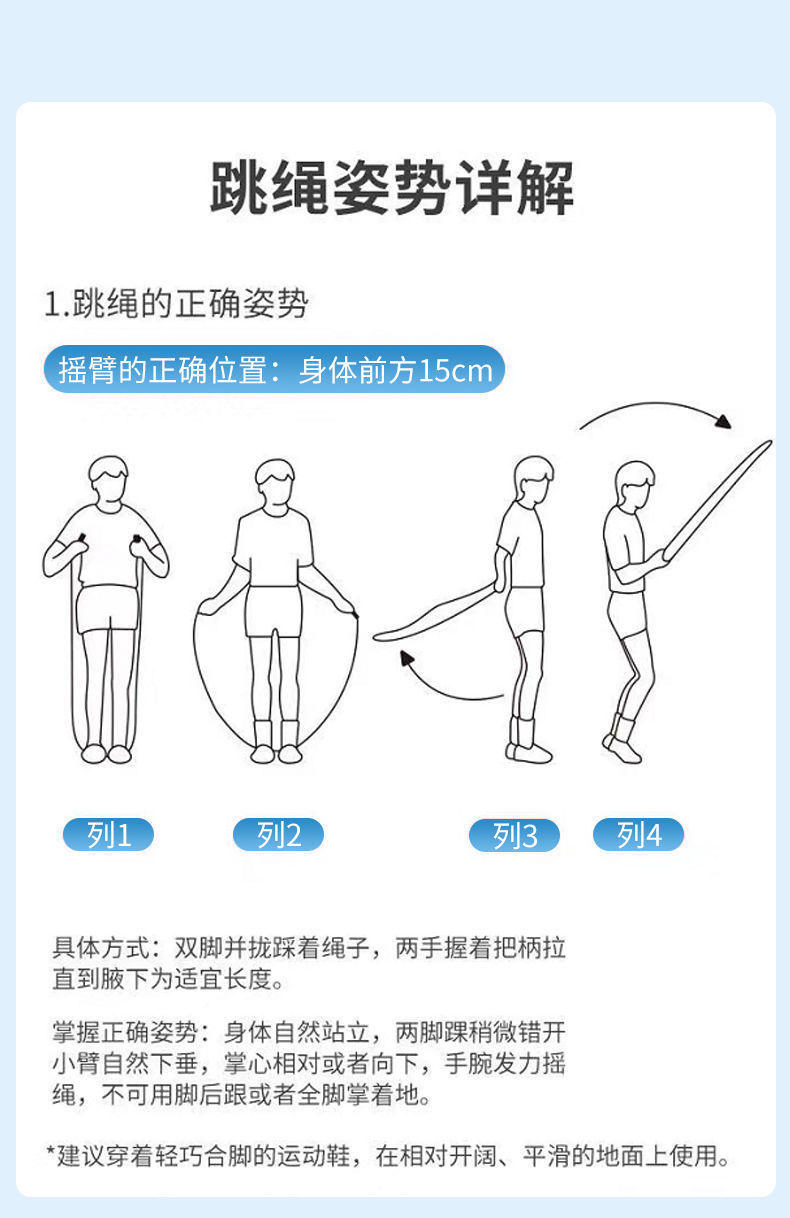 跳绳姿势详解

1.跳绳的正确姿势

摇臂的正确位置：身体前方15cm

列1

列2

列3

列4

具体方式：双脚并拢踩着绳子，两手握着把柄拉直到腋下为适宜长度。

掌握正确姿势：身体自然站立，两脚踝稍微错开小臂自然下垂，掌心相对或者向下，手腕发力摇绳，不可用脚后跟或者全脚掌着地。

*建议穿着轻巧合脚的运动鞋，在相对开阔、平滑的地面上使用。