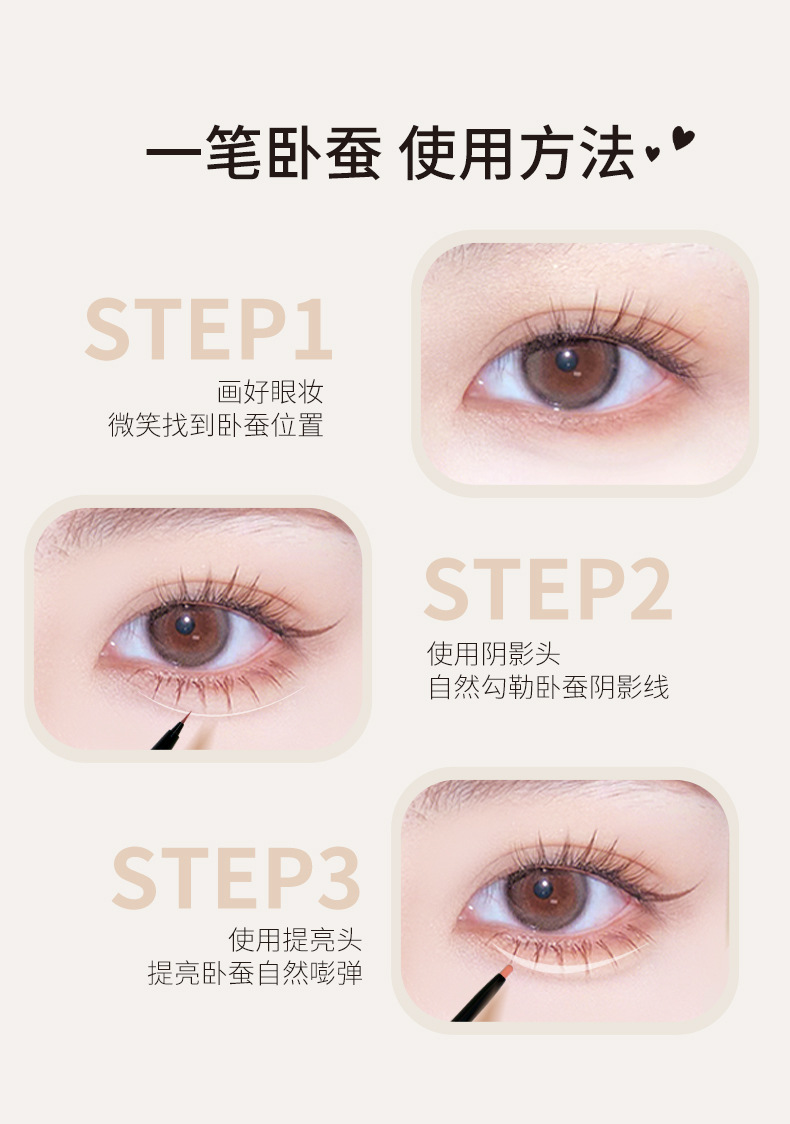 一笔卧蚕 使用方法

STEP1
画好眼妆
微笑找到卧蚕位置

STEP2
使用阴影头
自然勾勒卧蚕阴影线

STEP3
使用提亮头
提亮卧蚕自然嘭弹