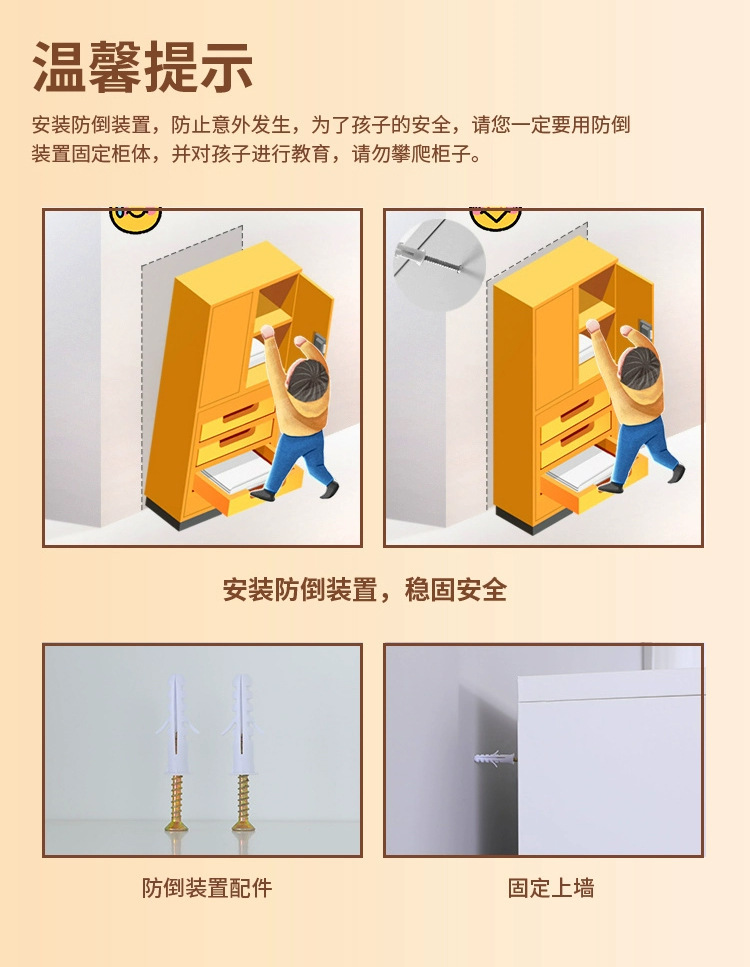 温馨提示

安装防倒装置，防止意外发生，为了孩子的安全，请您一定要用防倒装置固定柜体，并对孩子进行教育，请勿攀爬柜子。

安装防倒装置，稳固安全

防倒装置配件

固定上墙