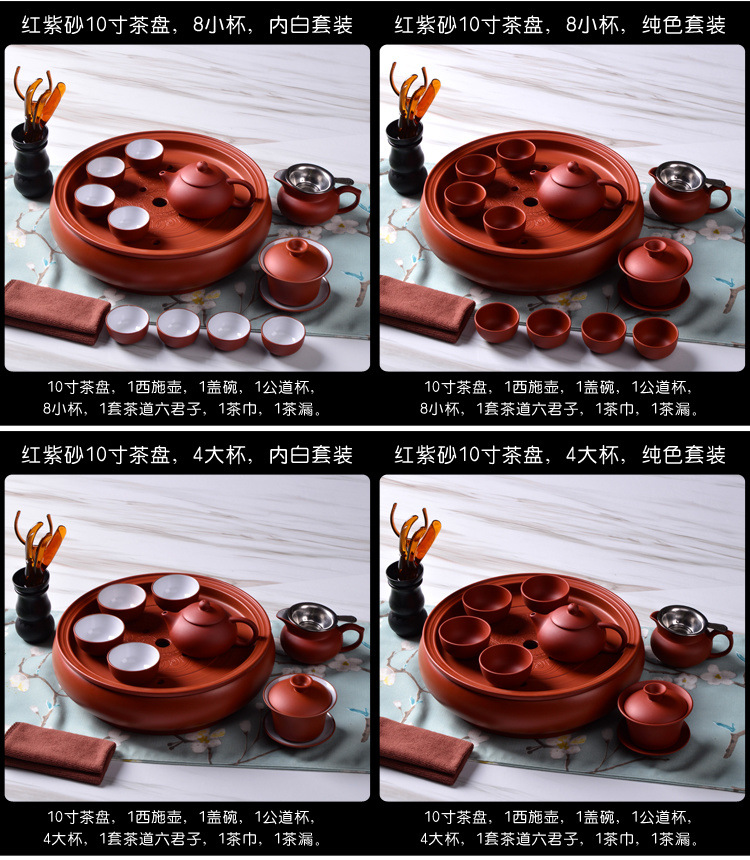 红紫砂10寸茶盘，8小杯，内白套装

10寸茶盘，1西施壶，1盖碗，1公道杯，8小杯，1套茶道六君子，1茶巾，1茶漏。

红紫砂10寸茶盘，8小杯，纯色套装

10寸茶盘，1西施壶，1盖碗，1公道杯，8小杯，1套茶道六君子，1茶巾，1茶漏。

红紫砂10寸茶盘，4大杯，内白套装

10寸茶盘，1西施壶，1盖碗，1公道杯，4大杯，1套茶道六君子，1茶巾，1茶漏。

红紫砂10寸茶盘，4大杯，纯色套装

10寸茶盘，1西施壶，1盖碗，1公道杯，4大杯，1套茶道六君子，1茶巾，1茶漏。