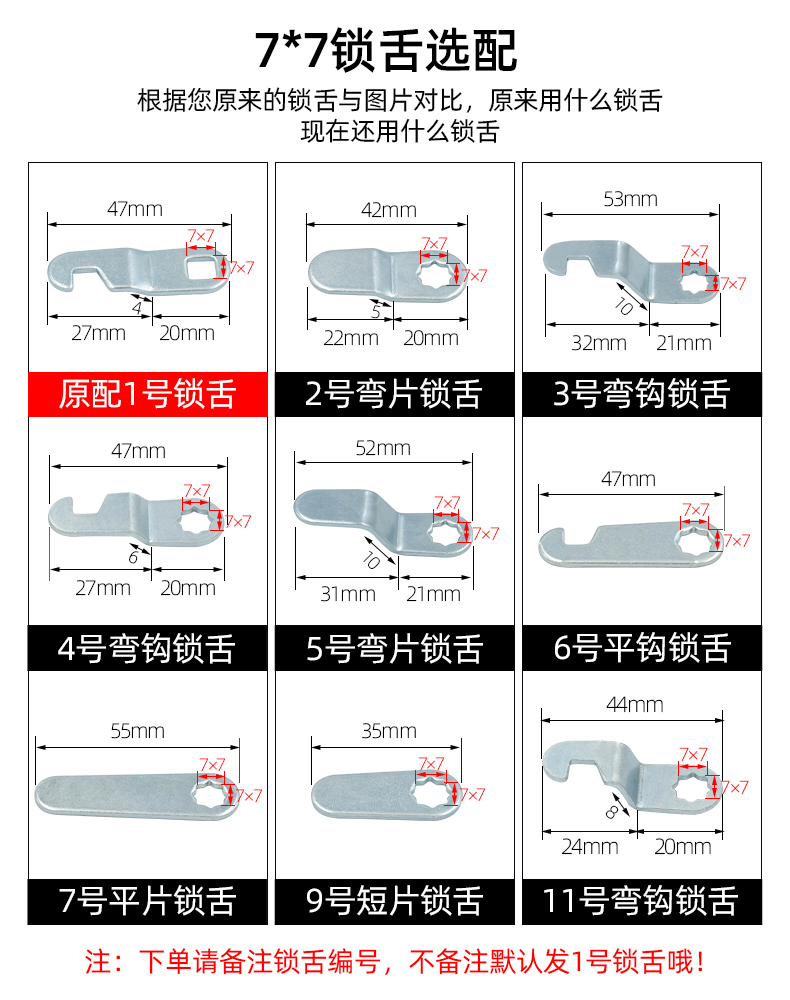 7*7锁舌选配

根据您原来的锁舌与图片对比，原来用什么锁舌
现在还用什么锁舌

47mm
7×7
7×7
4
27mm
20mm
原配1号锁舌

42mm
7×7
7×7
5
22mm
20mm
2号弯片锁舌

53mm
7×7
7×7
10
32mm
21mm
3号弯钩锁舌

47mm
7×7
7×7
6
27mm
20mm
4号弯钩锁舌

52mm
7×7
7×7
10
31mm
21mm
5号弯片锁舌

47mm
7×7
7×7
6号平钩锁舌

55mm
7×7
7×7
7号平片锁舌

35mm
7×7
7×7
9号短片锁舌

44mm
7×7
7×7
8
24mm
20mm
11号弯钩锁舌

注：下单请备注锁舌编号，不备注默认发1号锁舌哦！