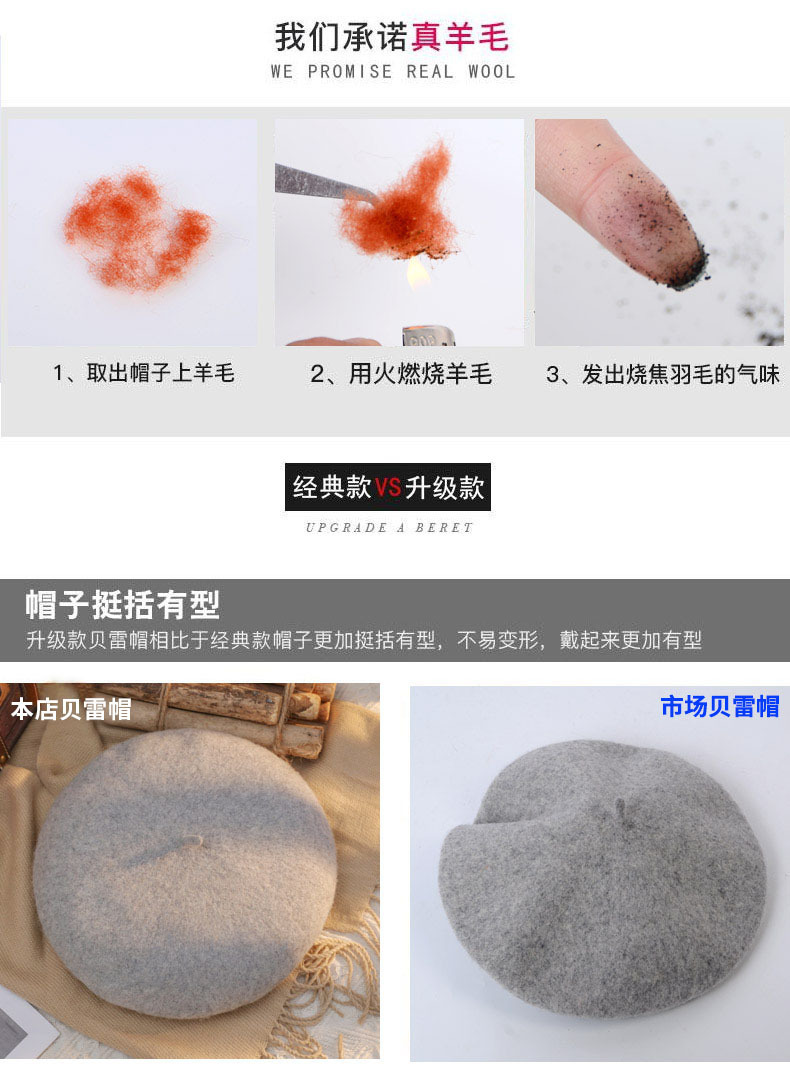 我们承诺真羊毛
WE PROMISE REAL WOOL

1、取出帽子上羊毛
2、用火燃烧羊毛
3、发出烧焦羽毛的气味

经典款VS升级款
UPGRADE A BERET

帽子挺括有型
升级款贝雷帽相比于经典款帽子更加挺括有型，不易变形，戴起来更加有型

本店贝雷帽
市场贝雷帽