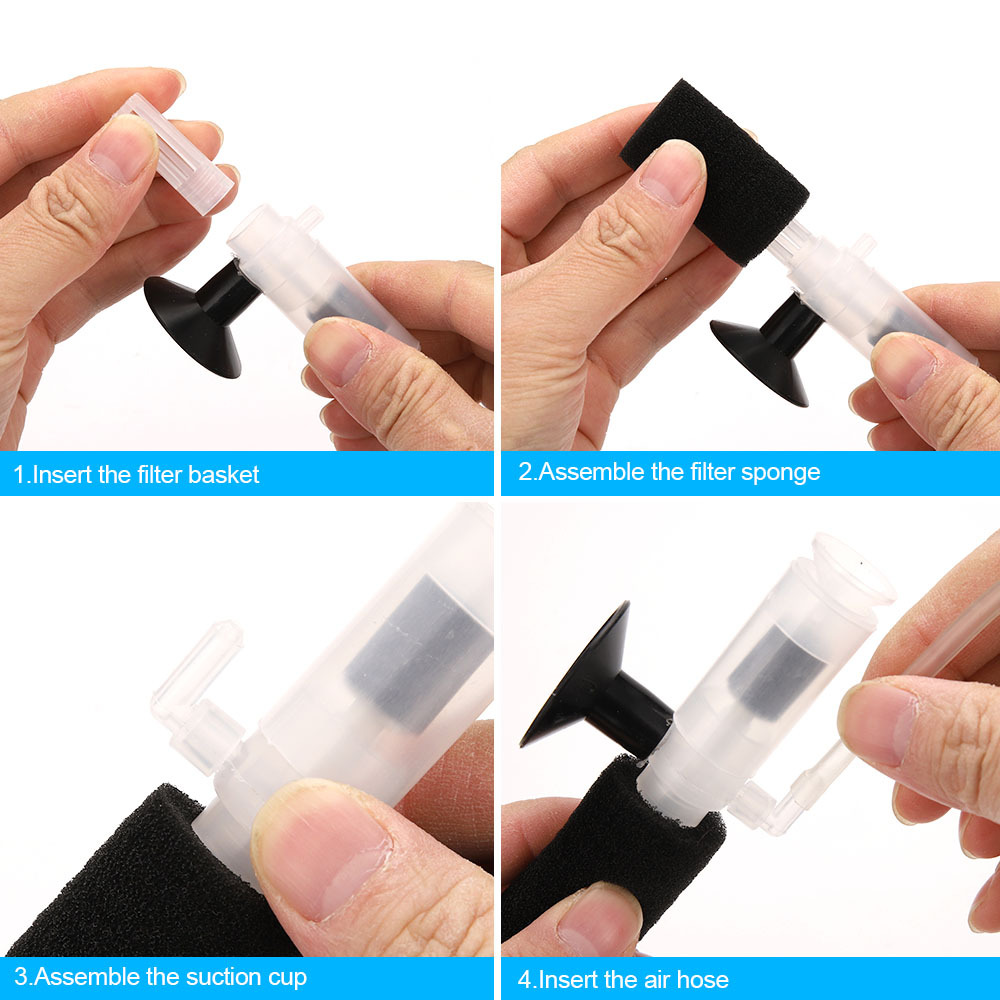 1.Insert the filter basket

2.Assemble the filter sponge

3.Assemble the suction cup

4.Insert the air hose