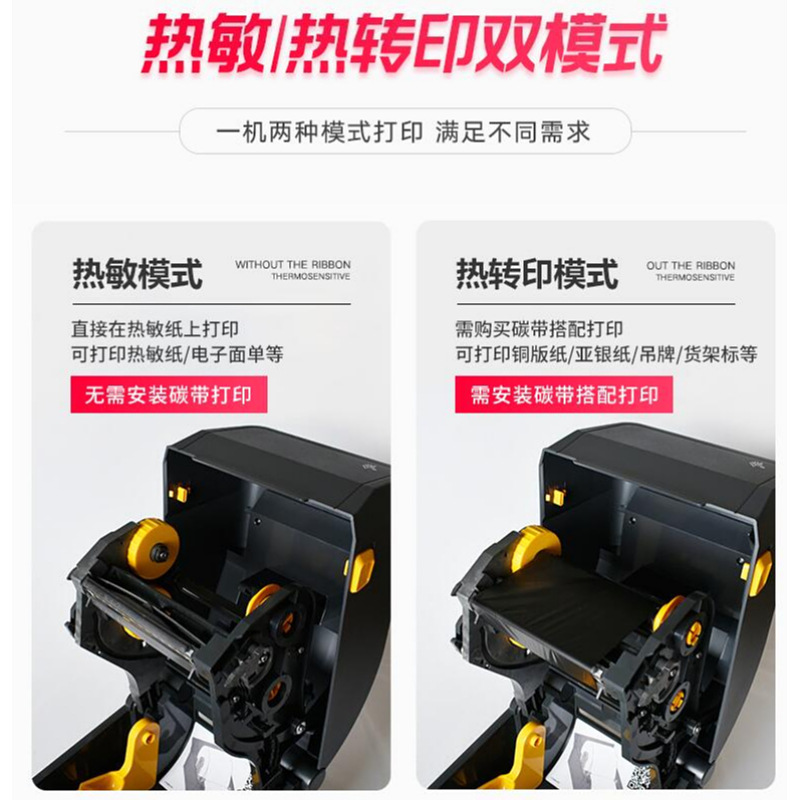 热敏/热转印双模式

一机两种模式打印 满足不同需求

热敏模式 WITHOUT THE RIBBON THERMOSENSITIVE

直接在热敏纸上打印
可打印热敏纸/电子面单等

无需安装碳带打印

热转印模式 OUT THE RIBBON THERMOSENSITIVE

需购买碳带搭配打印
可打印铜版纸/亚银纸/吊牌/货架标等

需安装碳带搭配打印