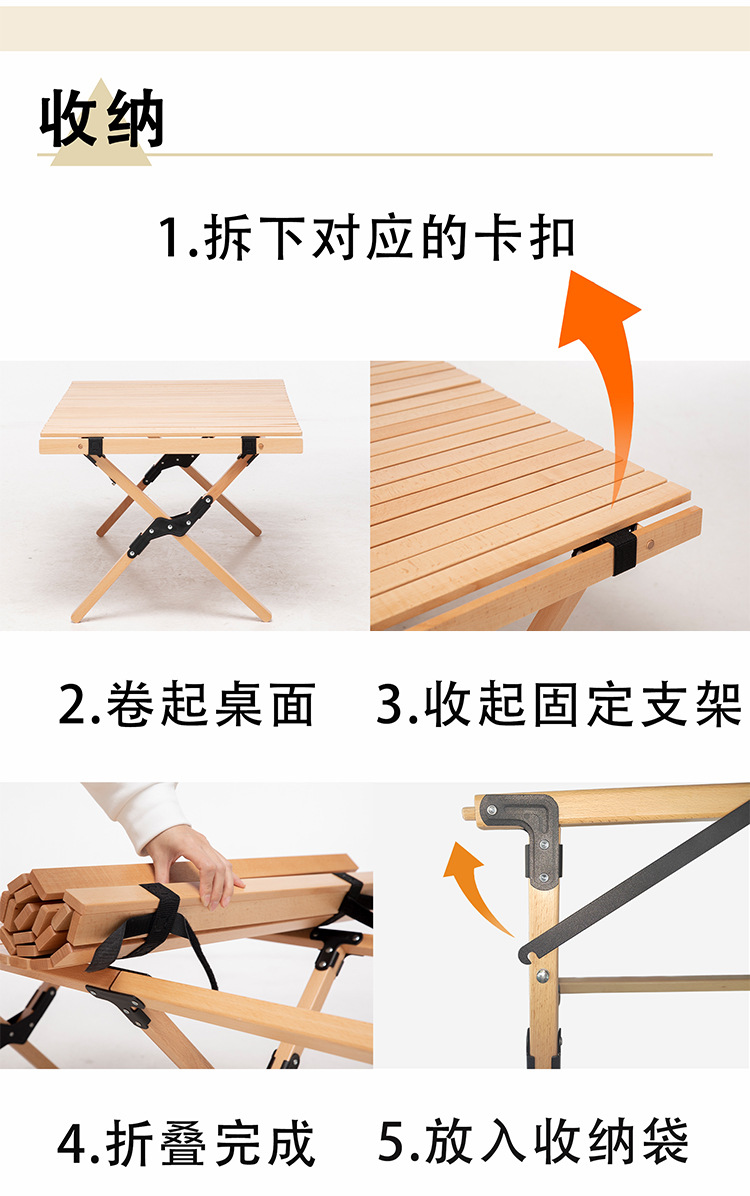 收纳

1.拆下对应的卡扣

2.卷起桌面

3.收起固定支架

4.折叠完成

5.放入收纳袋