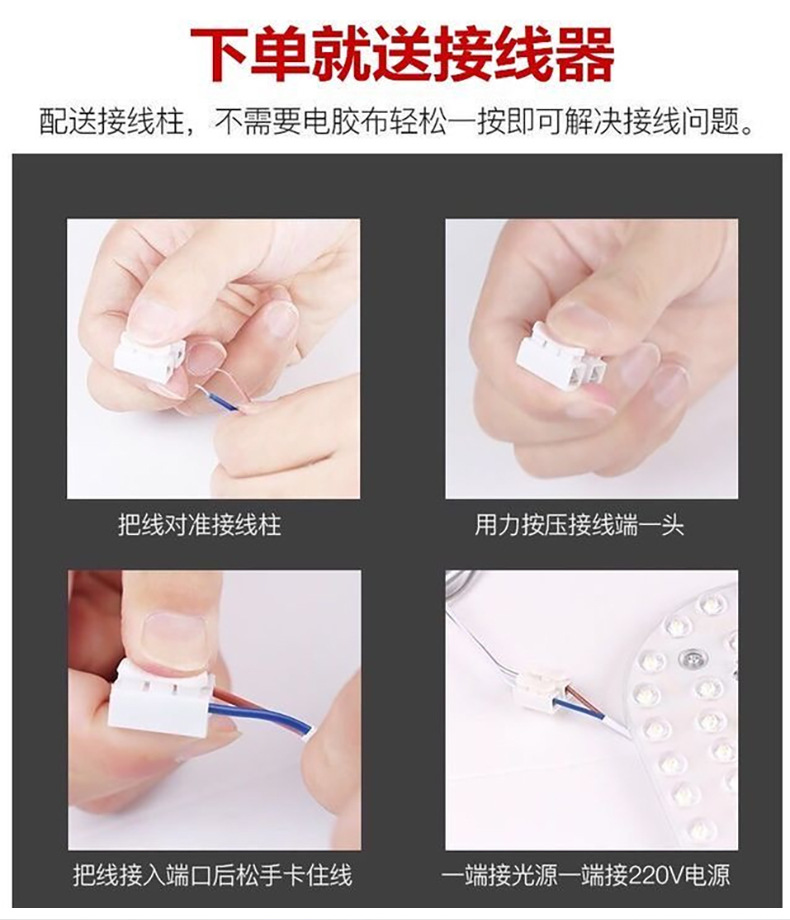 下单就送接线器

配送接线柱，不需要电胶布轻松一按即可解决接线问题。

把线对准接线柱

用力按压接线端一头

把线接入端口后松手卡住线

一端接光源一端接220V电源