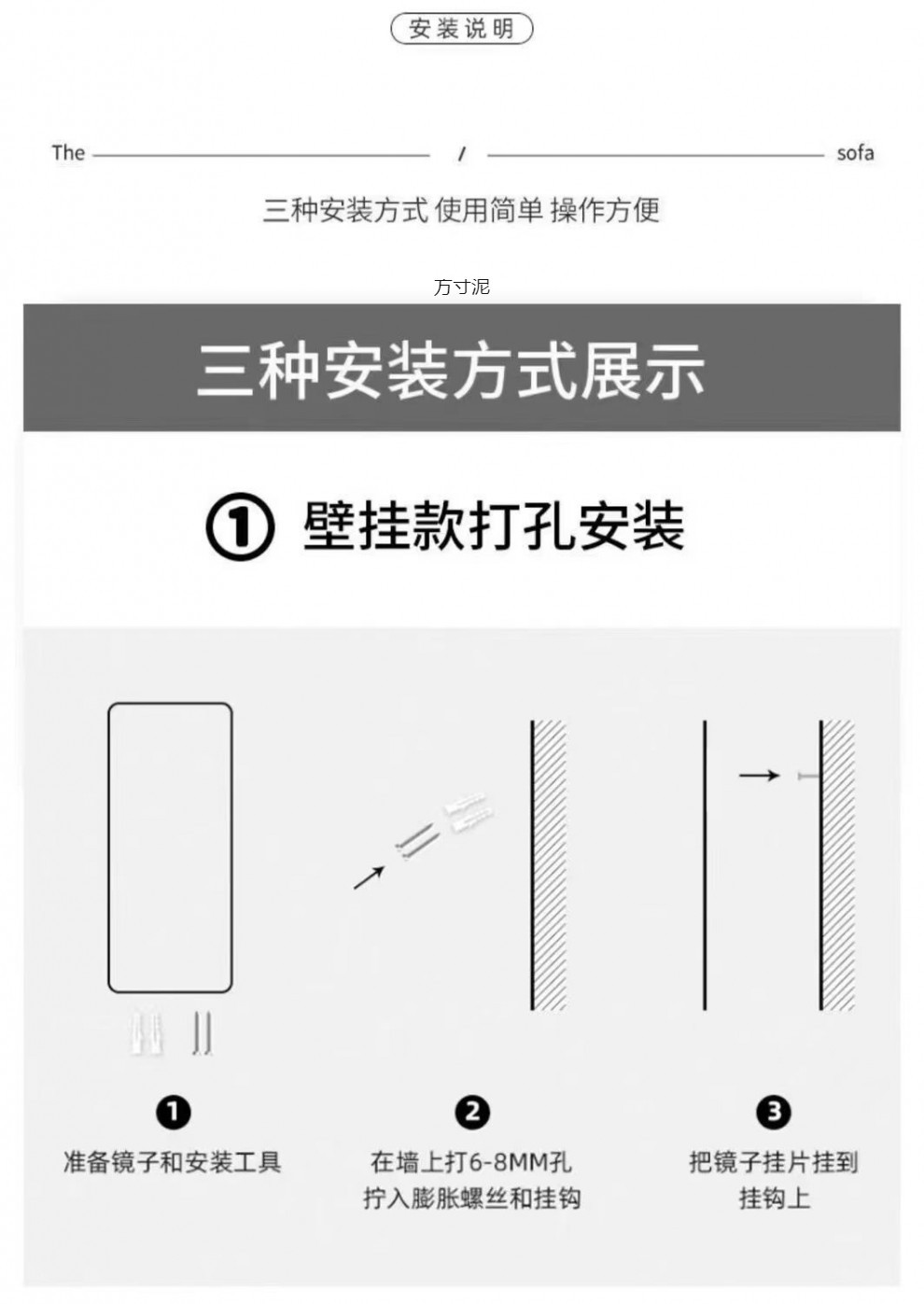 安装说明

The / sofa

三种安装方式 使用简单 操作方便

万寸泥

三种安装方式展示

① 壁挂款打孔安装

❶
准备镜子和安装工具

❷
在墙上打6-8MM孔
拧入膨胀螺丝和挂钩

❸
把镜子挂片挂到
挂钩上