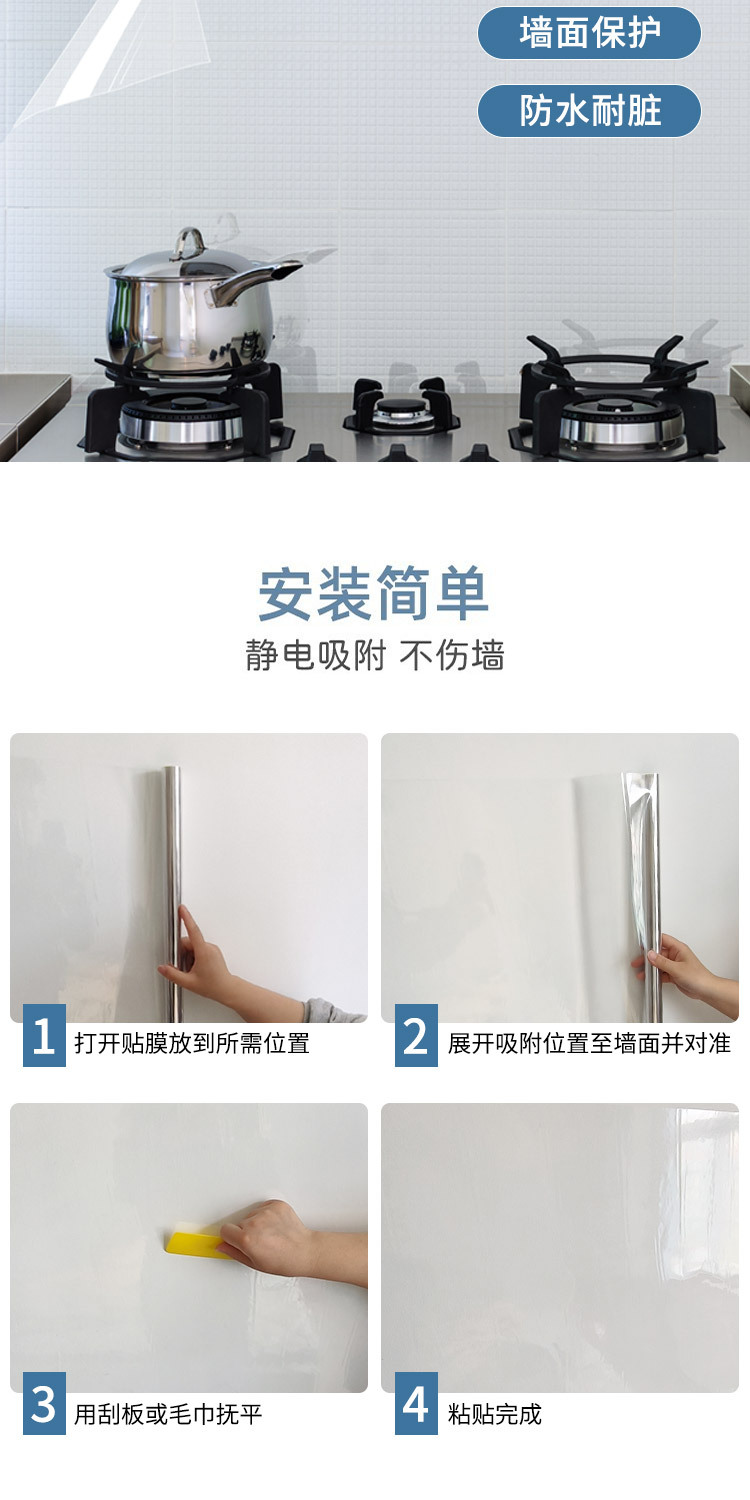 墙面保护

防水耐脏

安装简单

静电吸附 不伤墙

1 打开贴膜放到所需位置

2 展开吸附位置至墙面并对准

3 用刮板或毛巾抚平

4 粘贴完成