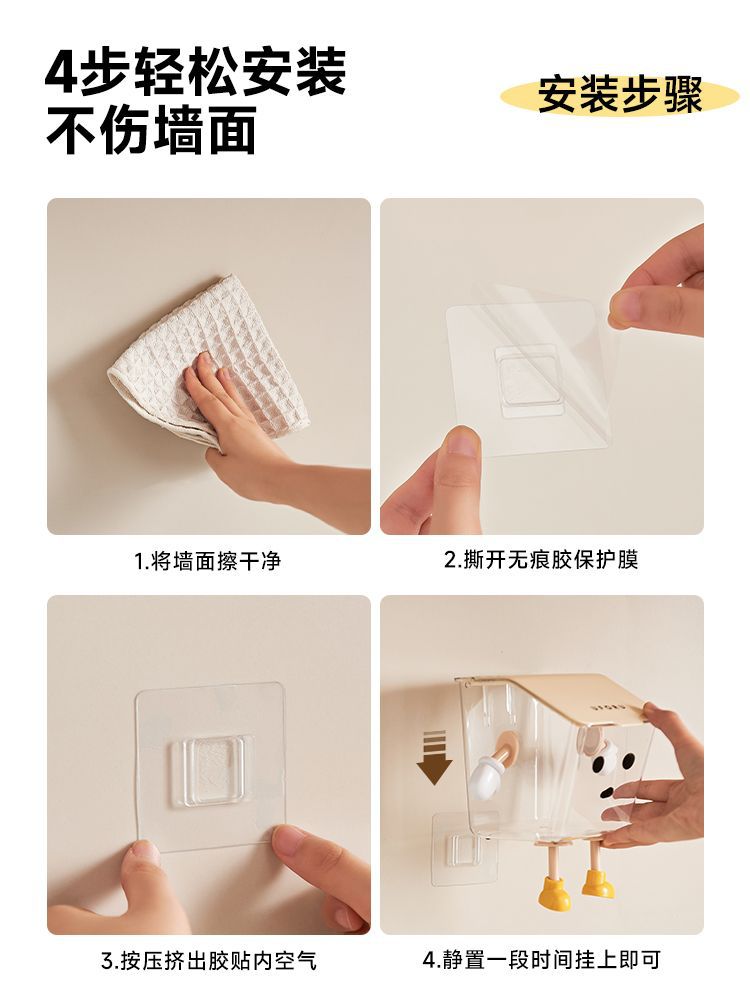 4步轻松安装
不伤墙面

安装步骤

1.将墙面擦干净

2.撕开无痕胶保护膜

3.按压挤出胶贴内空气

4.静置一段时间挂上即可