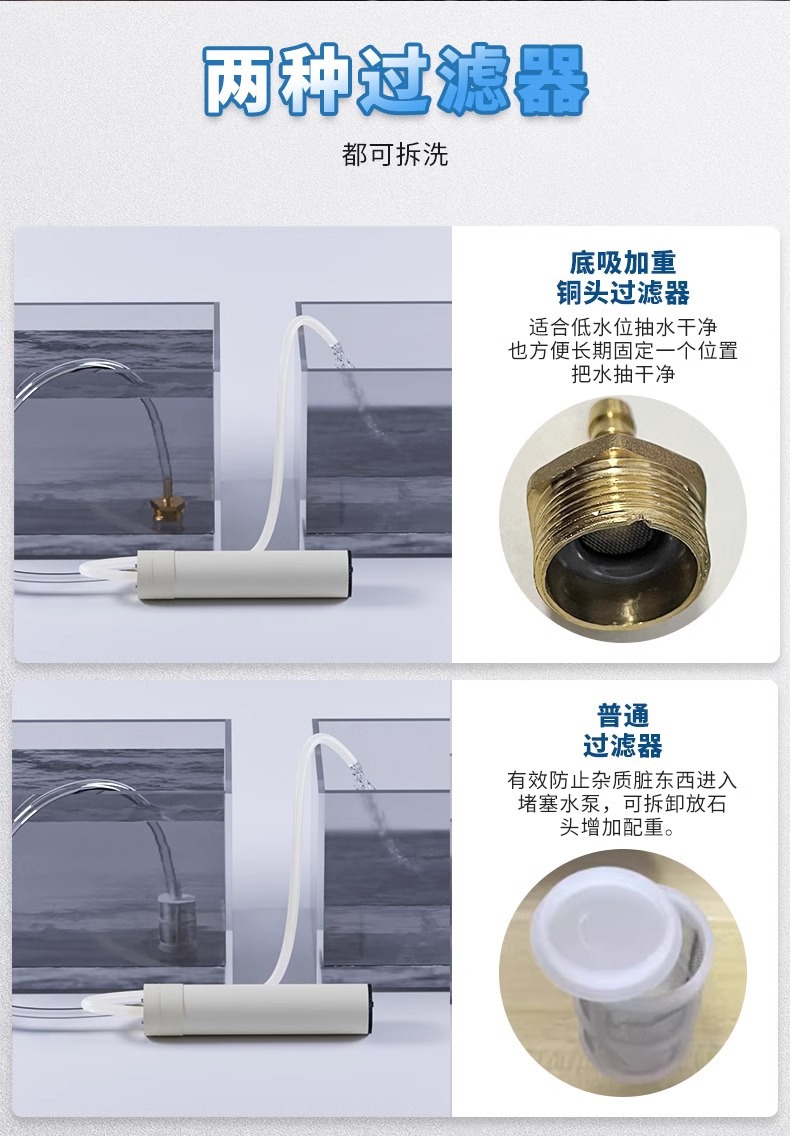 两种过滤器

都可拆洗

底吸加重
铜头过滤器

适合低水位抽水干净
也方便长期固定一个位置
把水抽干净

普通
过滤器

有效防止杂质脏东西进入
堵塞水泵，可拆卸放石
头增加配重。