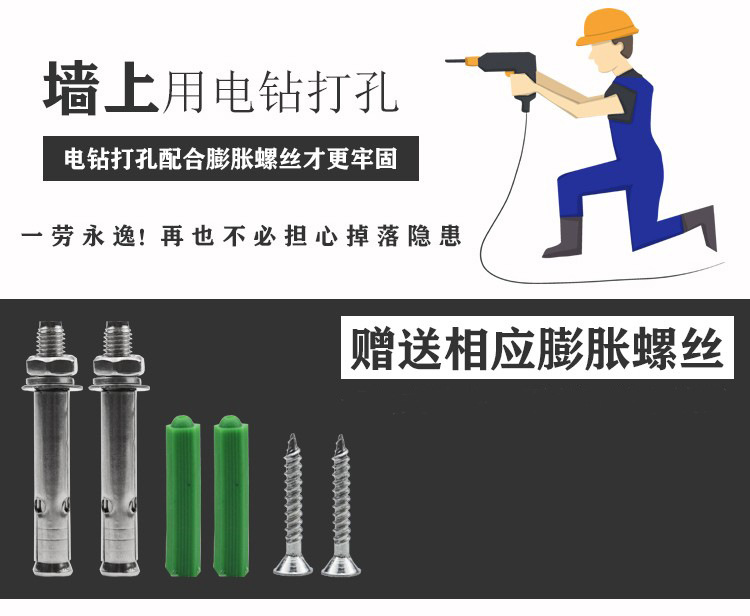 墙上用电钻打孔

电钻打孔配合膨胀螺丝才更牢固

一劳永逸！再也不必担心掉落隐患

赠送相应膨胀螺丝