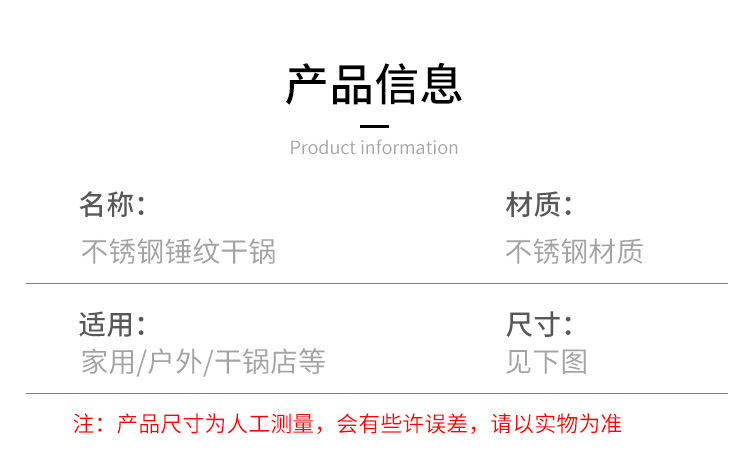 产品信息

Product information

名称:
不锈钢锤纹干锅

材质:
不锈钢材质

适用:
家用/户外/干锅店等

尺寸:
见下图

注：产品尺寸为人工测量，会有些许误差，请以实物为准