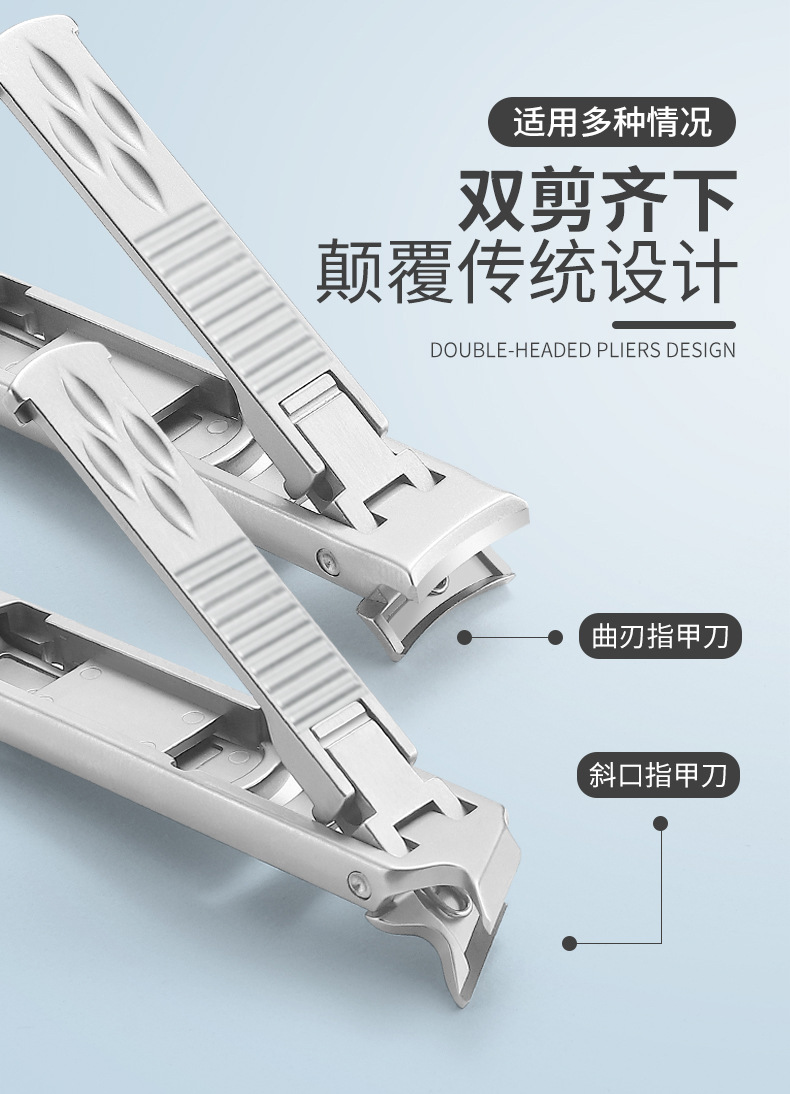 适用多种情况

双剪齐下
颠覆传统设计

DOUBLE-HEADED PLIERS DESIGN

曲刃指甲刀

斜口指甲刀