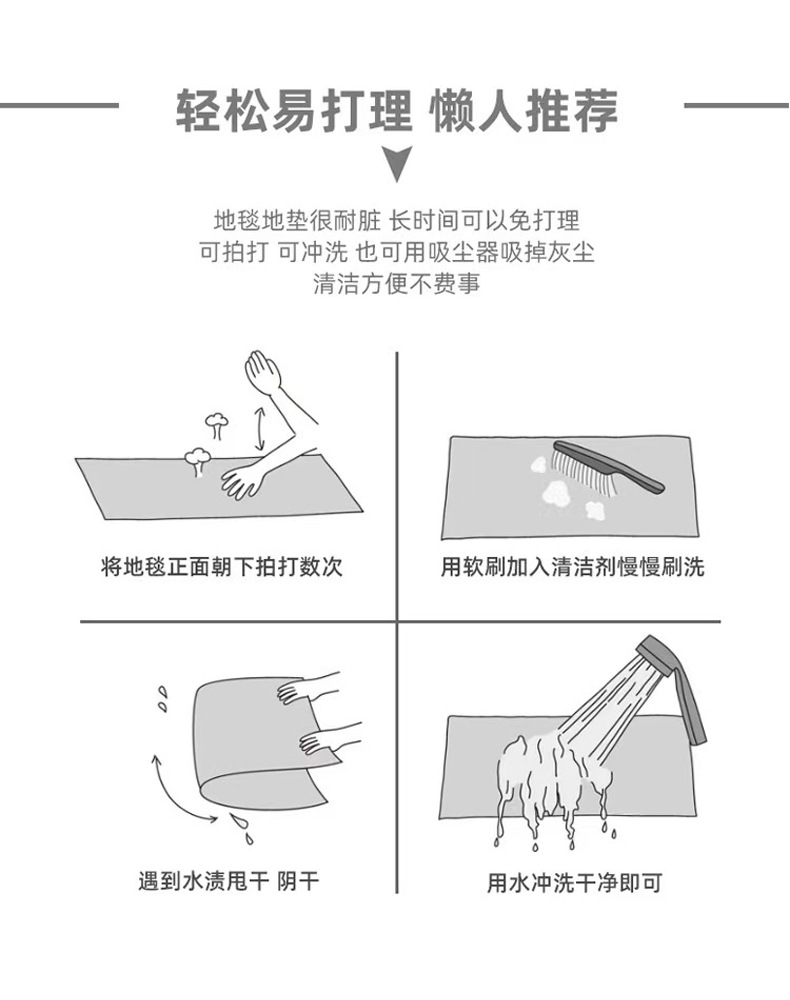 轻松易打理 懒人推荐

地毯地垫很耐脏 长时间可以免打理
可拍打 可冲洗 也可用吸尘器吸掉灰尘
清洁方便不费事

将地毯正面朝下拍打数次

用软刷加入清洁剂慢慢刷洗

遇到水渍甩干 阴干

用水冲洗干净即可