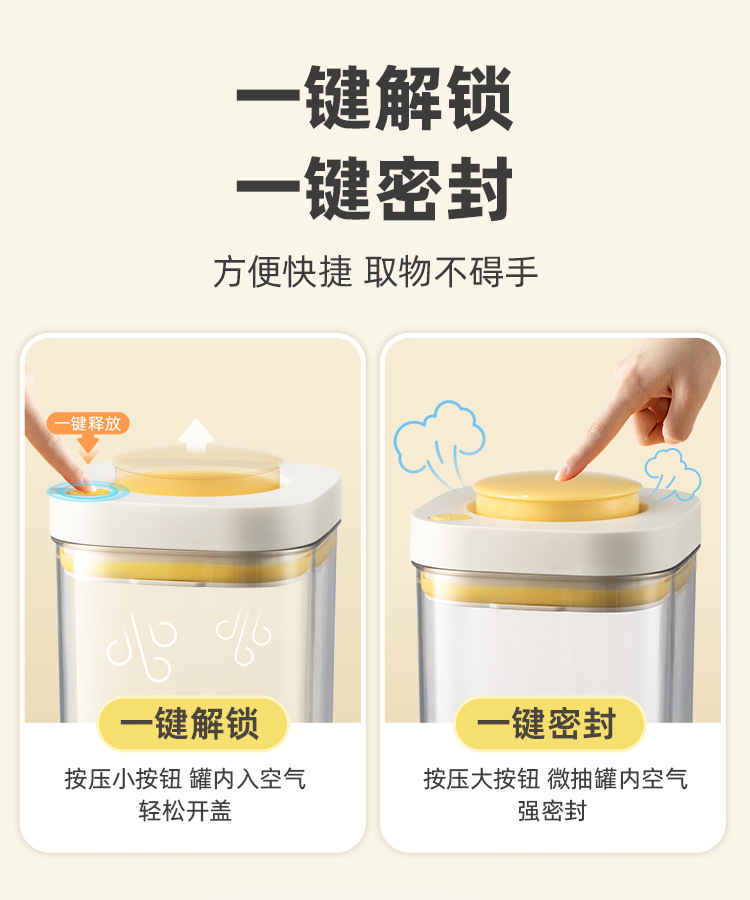 一键解锁
一键密封

方便快捷 取物不碍手

一键释放

一键解锁

按压小按钮 罐内入空气
轻松开盖

一键密封

按压大按钮 微抽罐内空气
强密封