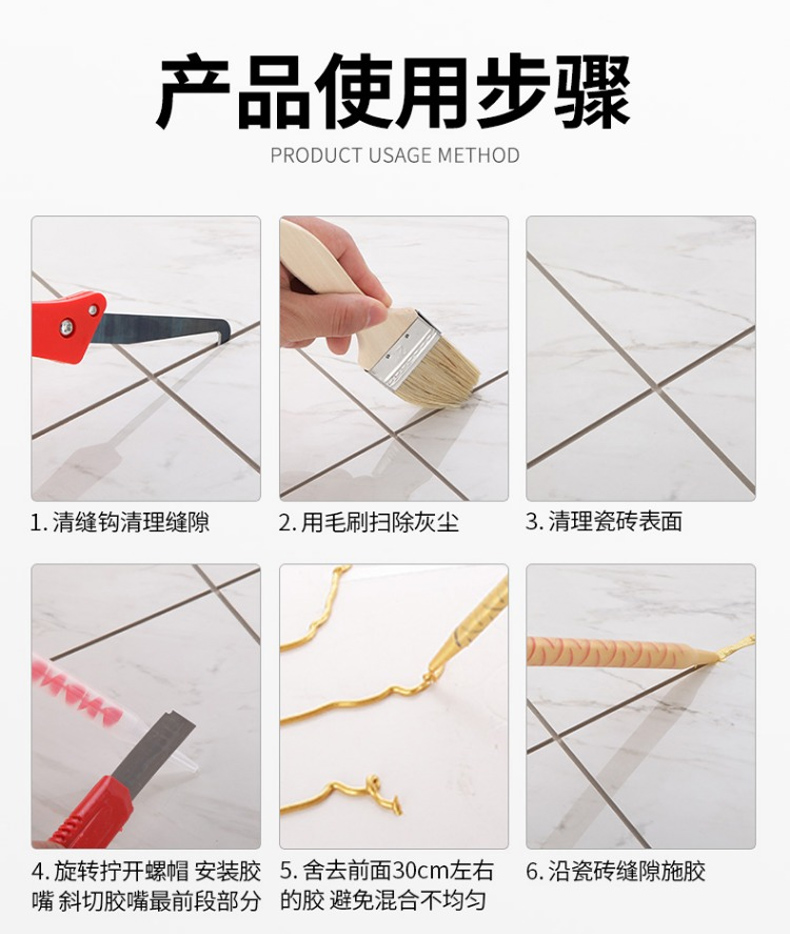 产品使用步骤

PRODUCT USAGE METHOD

1. 清缝钩清理缝隙

2. 用毛刷扫除灰尘

3. 清理瓷砖表面

4. 旋转拧开螺帽 安装胶嘴 斜切胶嘴最前段部分

5. 舍去前面30cm左右的胶 避免混合不均匀

6. 沿瓷砖缝隙施胶