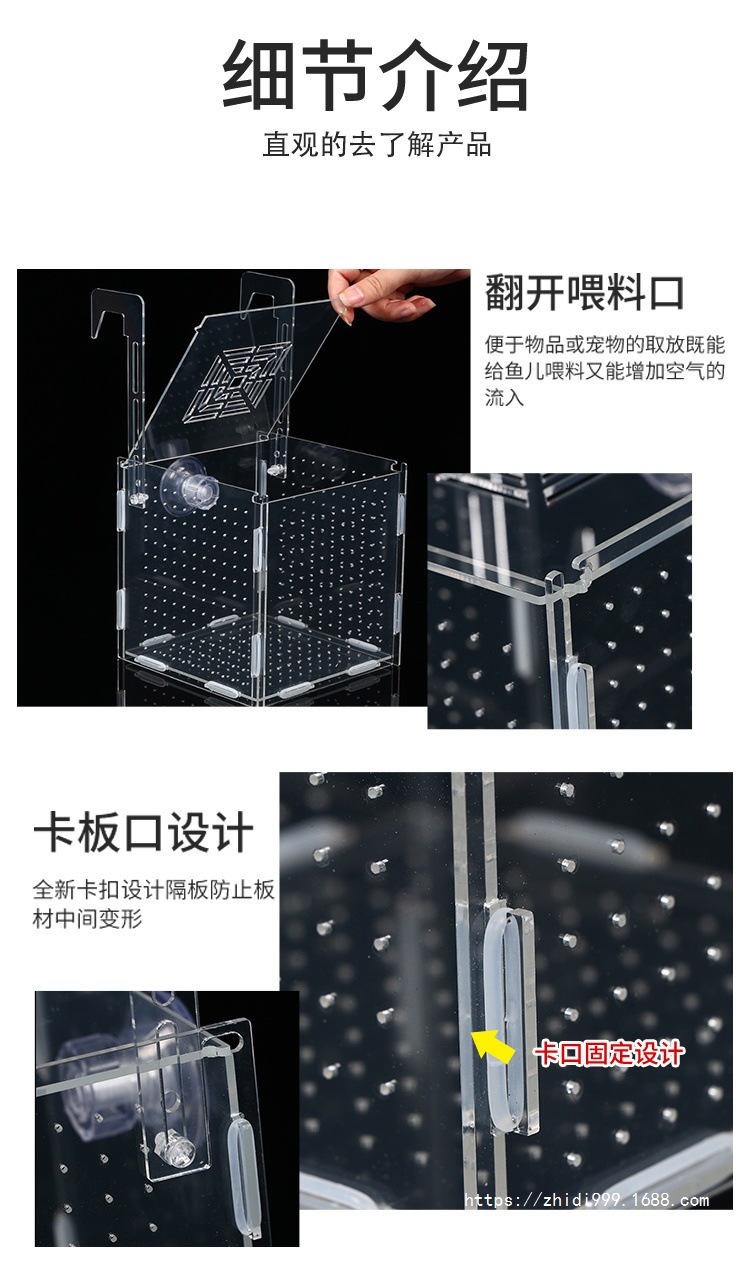 细节介绍

直观的去了解产品

翻开喂料口

便于物品或宠物的取放既能给鱼儿喂料又能增加空气的流入

卡板口设计

全新卡扣设计隔板防止板材中间变形

卡口固定设计

https://zhidi999.1688.com