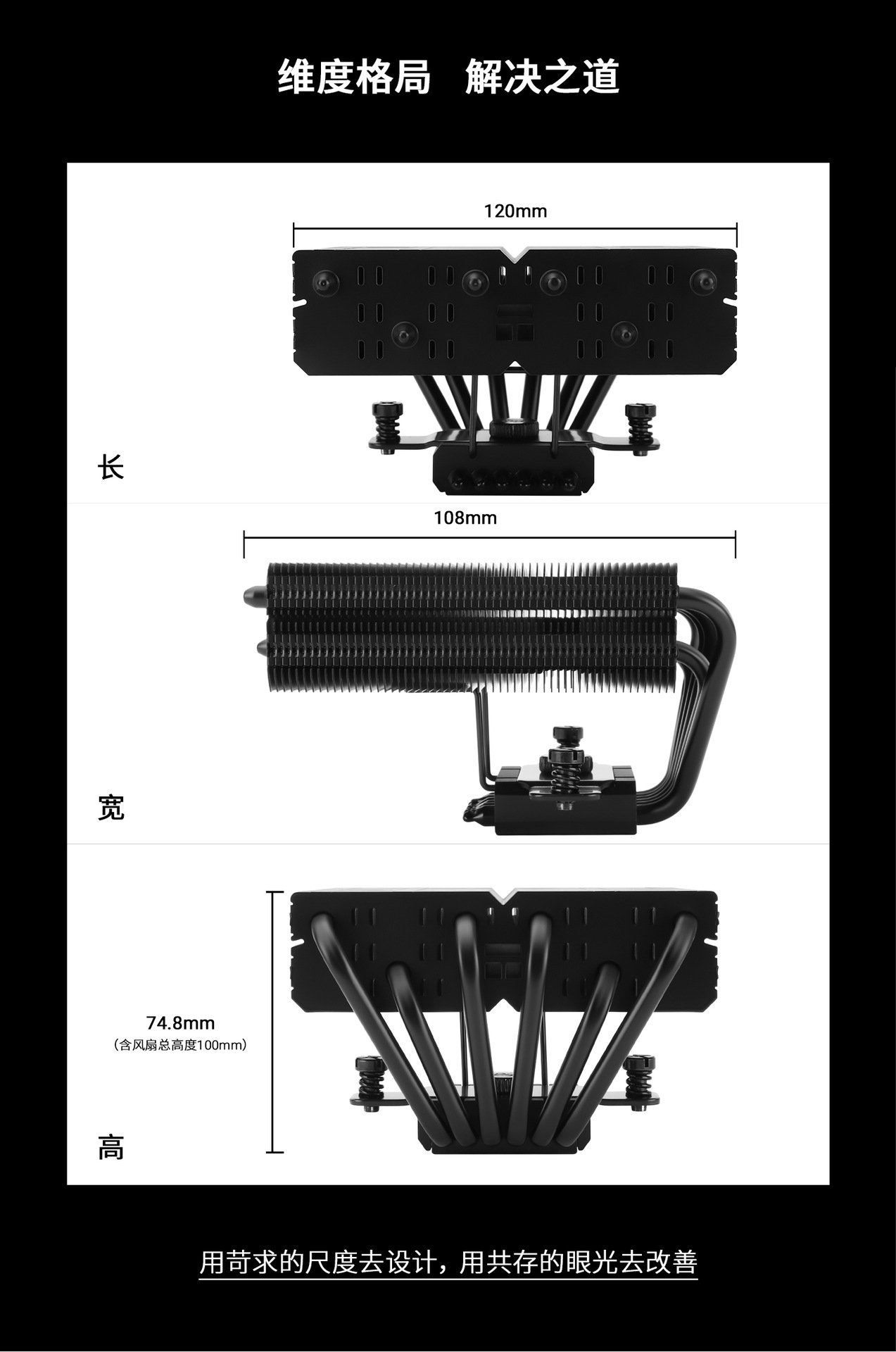 维度格局　解决之道

120mm

长

108mm

宽

74.8mm
（含风扇总高度100mm）

高

用苛求的尺度去设计，用共存的眼光去改善