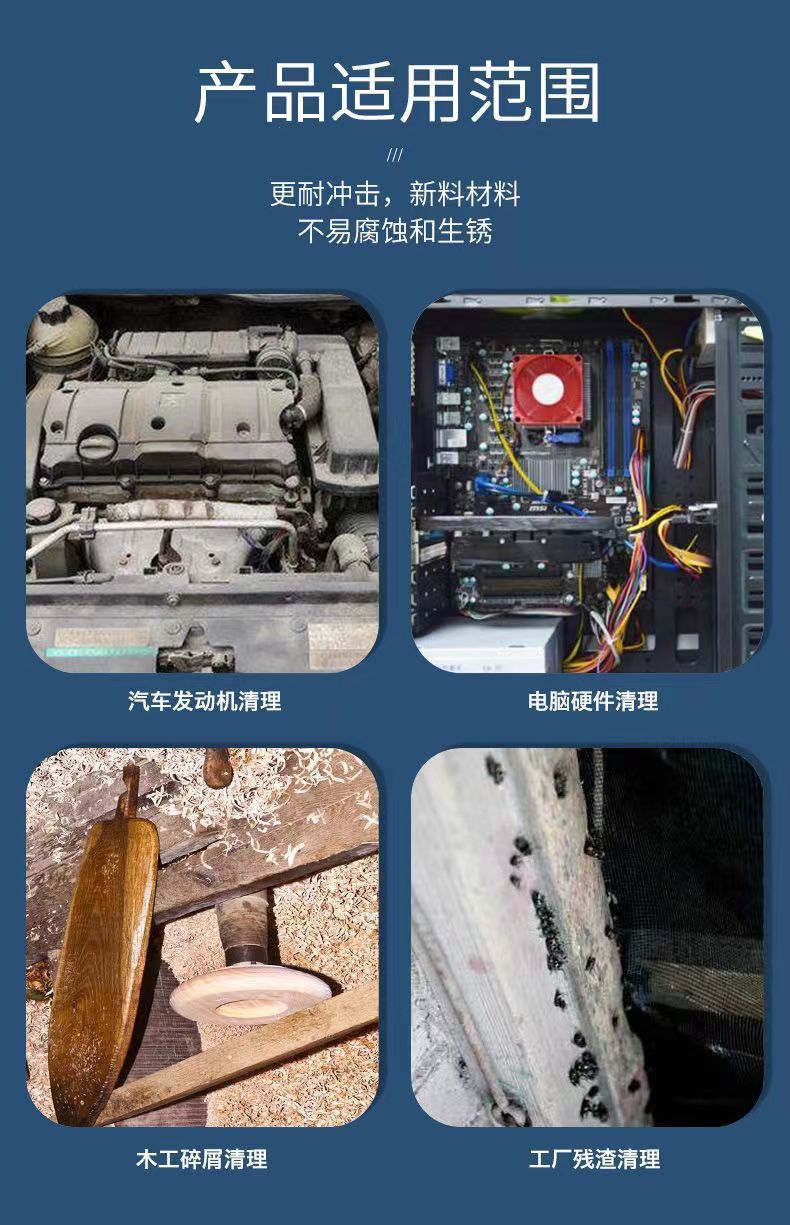 产品适用范围

///

更耐冲击，新料材料
不易腐蚀和生锈

汽车发动机清理

电脑硬件清理

木工碎屑清理

工厂残渣清理