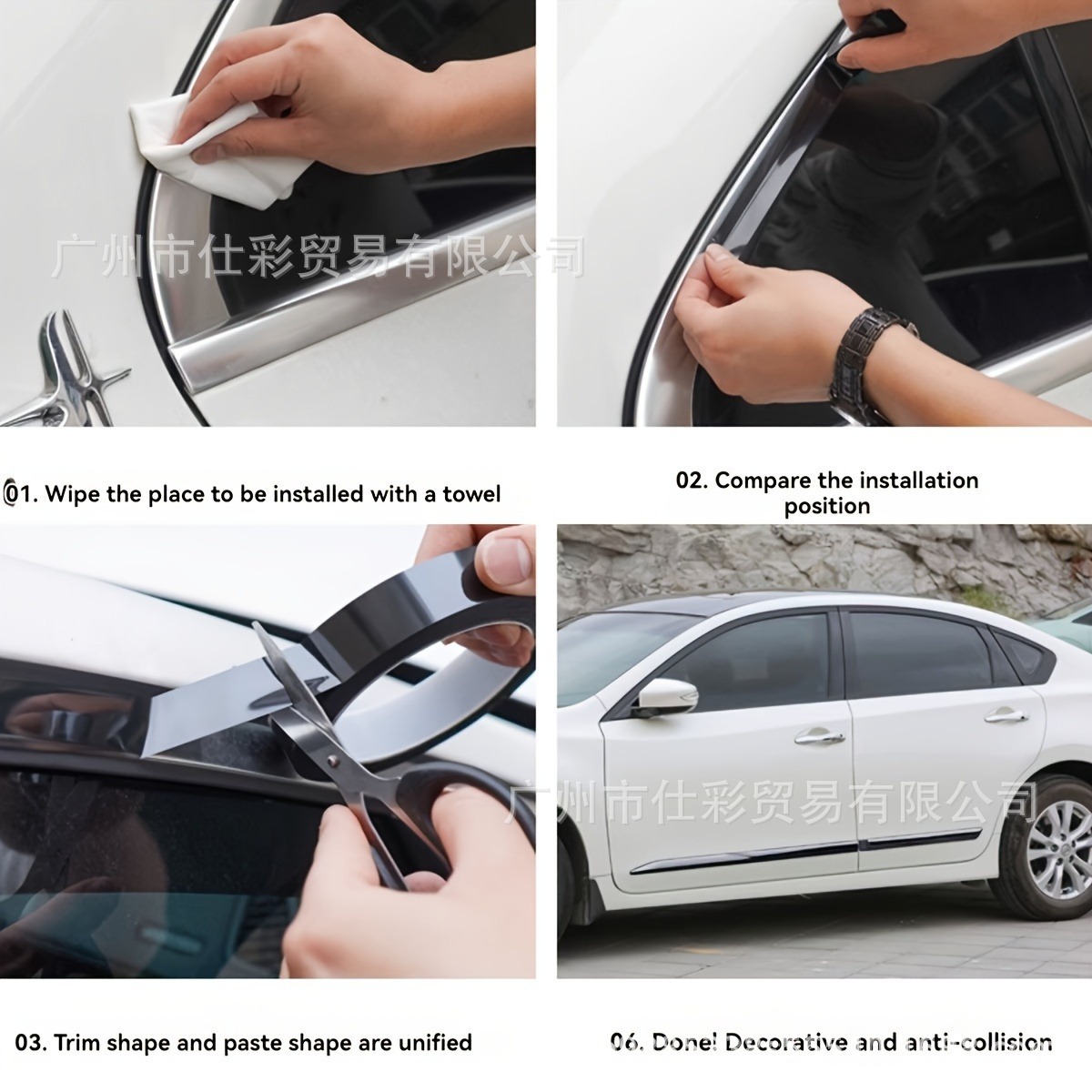 广州市仕彩贸易有限公司

01. Wipe the place to be installed with a towel

02. Compare the installation position

广州市仕彩贸易有限公司

03. Trim shape and paste shape are unified

06. Done! Decorative and anti-collision