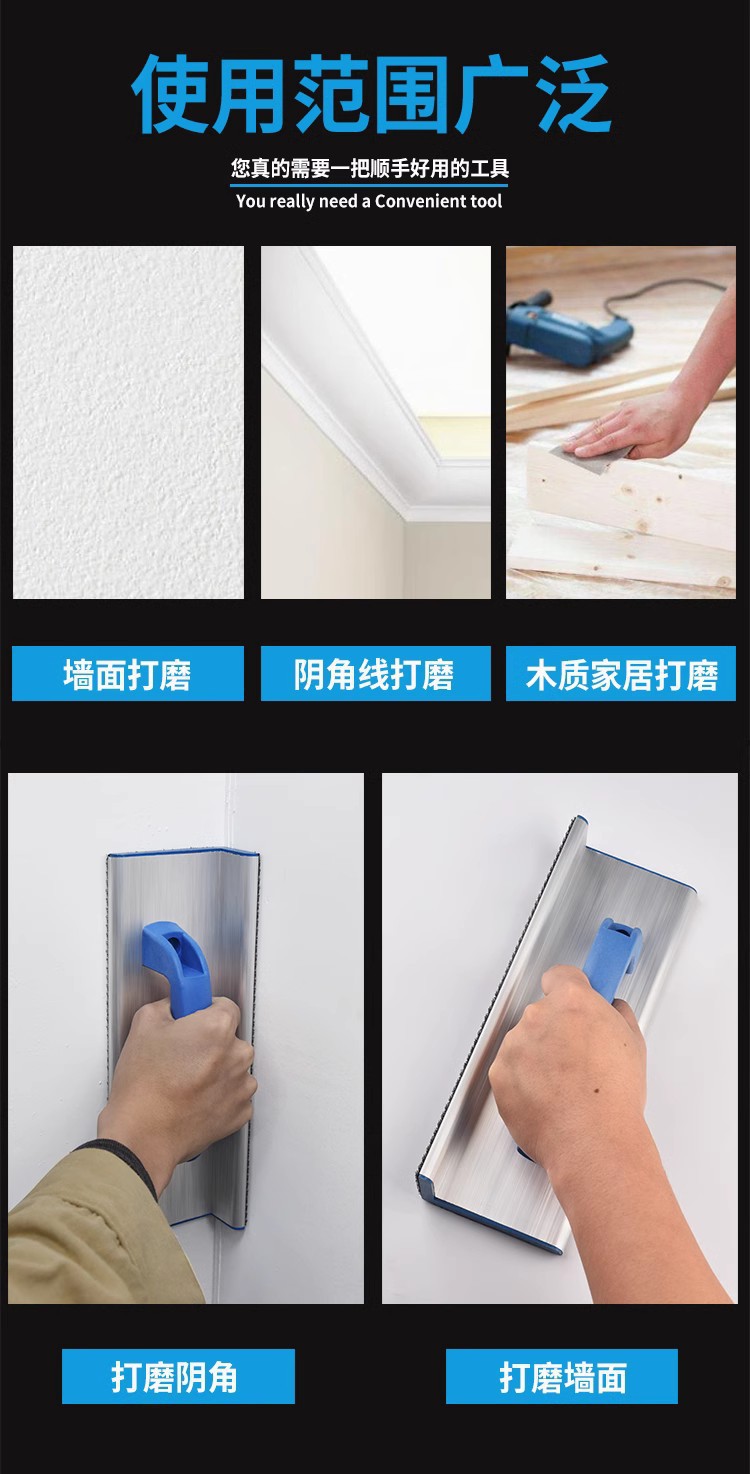 使用范围广泛

您真的需要一把顺手好用的工具
You really need a Convenient tool

墙面打磨

阴角线打磨

木质家居打磨

打磨阴角

打磨墙面