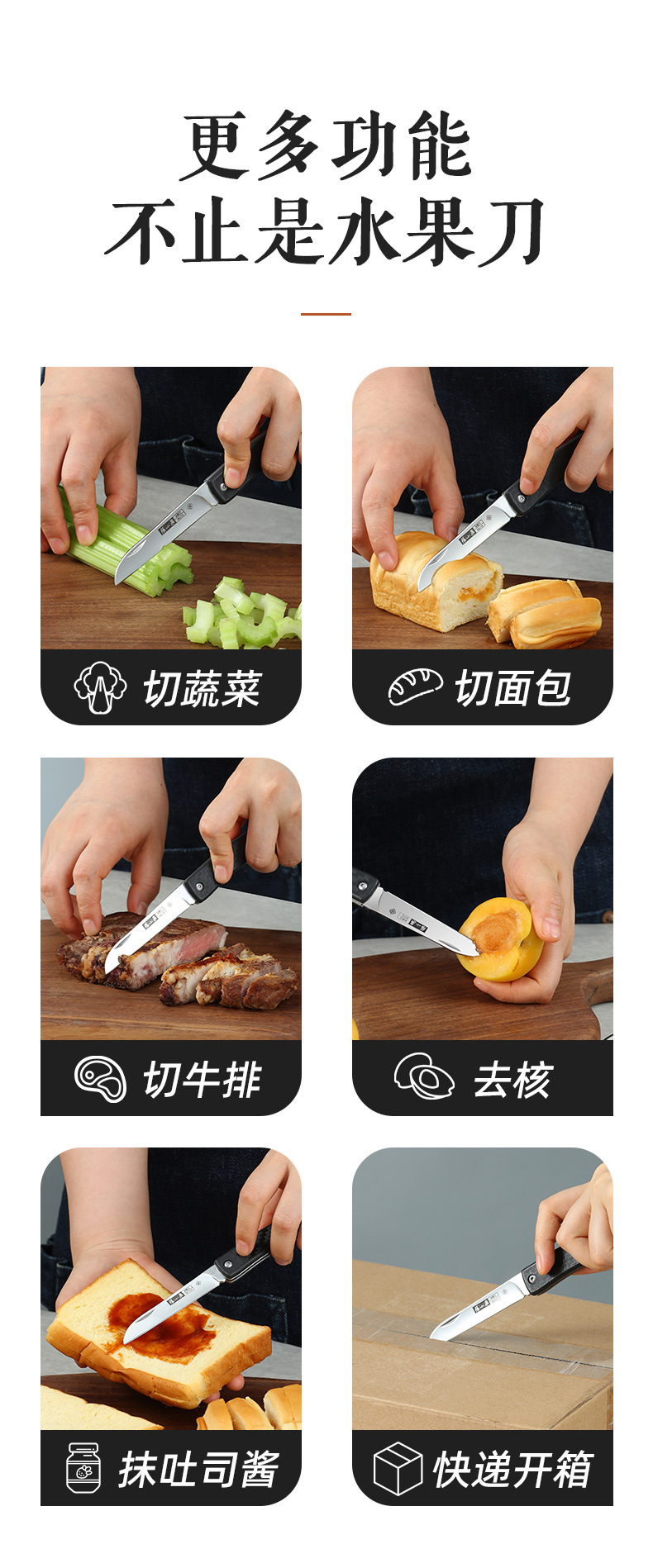 更多功能
不止是水果刀

切蔬菜

切面包

切牛排

去核

抹吐司酱

快递开箱